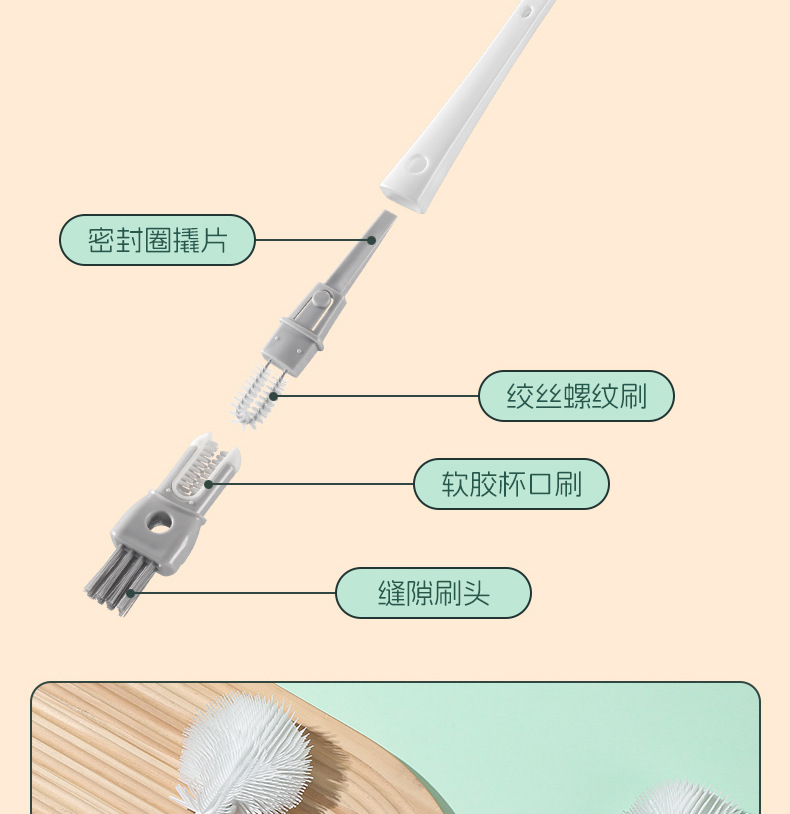 密封圈撬片

绞丝螺纹刷

软胶杯口刷

缝隙刷头