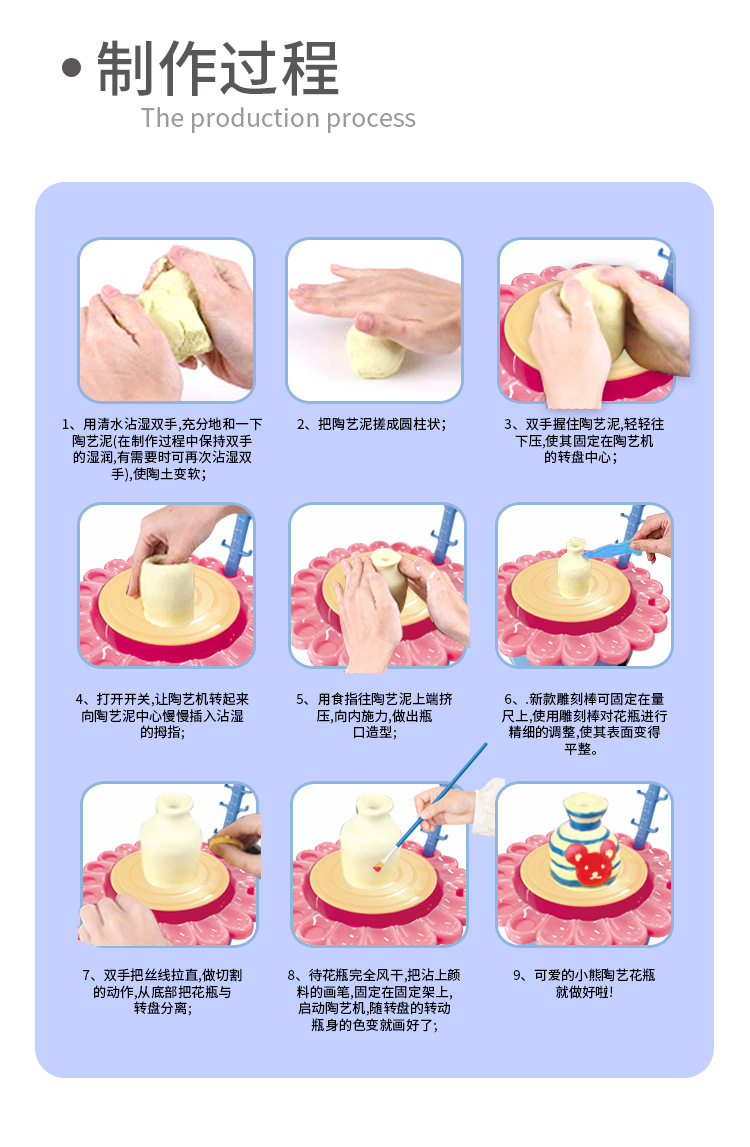 • 制作过程
The production process

1、用清水沾湿双手,充分地和一下陶艺泥(在制作过程中保持双手的湿润,有需要时可再次沾湿双手),使陶土变软;

2、把陶艺泥搓成圆柱状;

3、双手握住陶艺泥,轻轻往下压,使其固定在陶艺机的转盘中心;

4、打开开关,让陶艺机转起来向陶艺泥中心慢慢插入沾湿的拇指;

5、用食指往陶艺泥上端挤压,向内施力,做出瓶口造型;

6、.新款雕刻棒可固定在量尺上,使用雕刻棒对花瓶进行精细的调整,使其表面变得平整。

7、双手把丝线拉直,做切割的动作,从底部把花瓶与转盘分离;

8、待花瓶完全风干,把沾上颜料的画笔,固定在固定架上,启动陶艺机,随转盘的转动瓶身的色变就画好了;

9、可爱的小熊陶艺花瓶就做好啦!