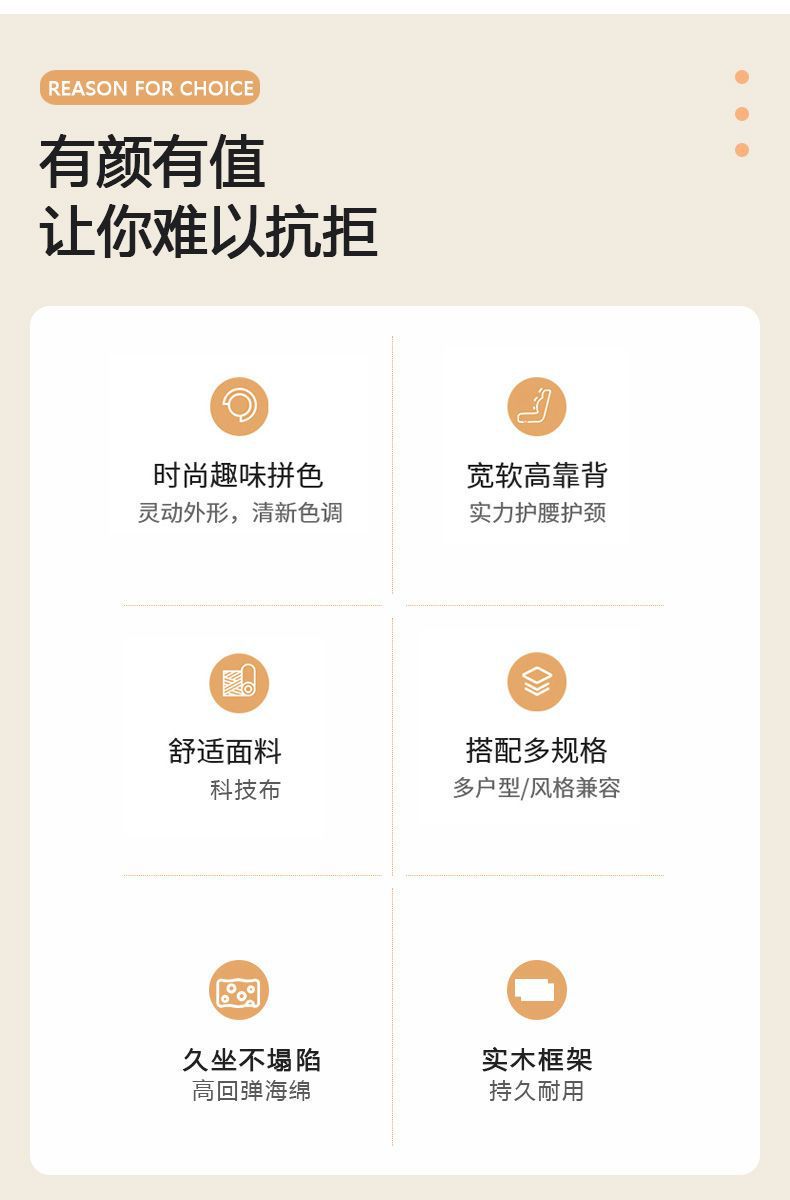 REASON FOR CHOICE

有颜有值
让你难以抗拒

时尚趣味拼色
灵动外形，清新色调

宽软高靠背
实力护腰护颈

舒适面料
科技布

搭配多规格
多户型/风格兼容

久坐不塌陷
高回弹海绵

实木框架
持久耐用