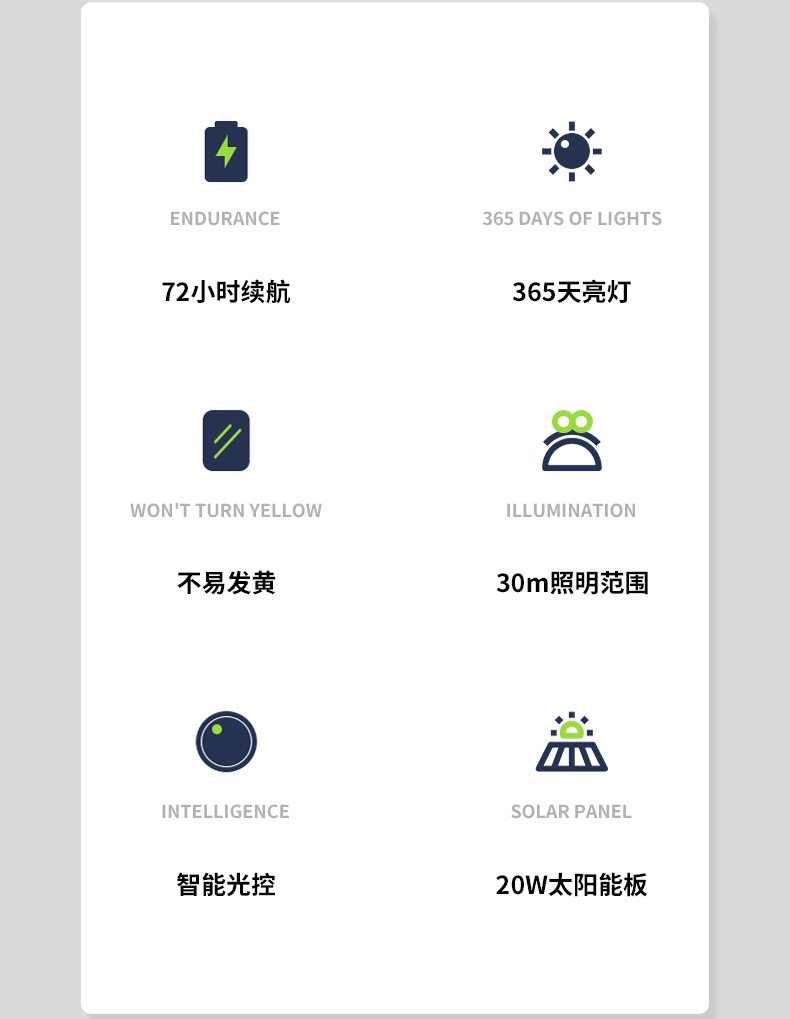 ENDURANCE

72小时续航

365 DAYS OF LIGHTS

365天亮灯

WON'T TURN YELLOW

不易发黄

ILLUMINATION

30m照明范围

INTELLIGENCE

智能光控

SOLAR PANEL

20W太阳能板