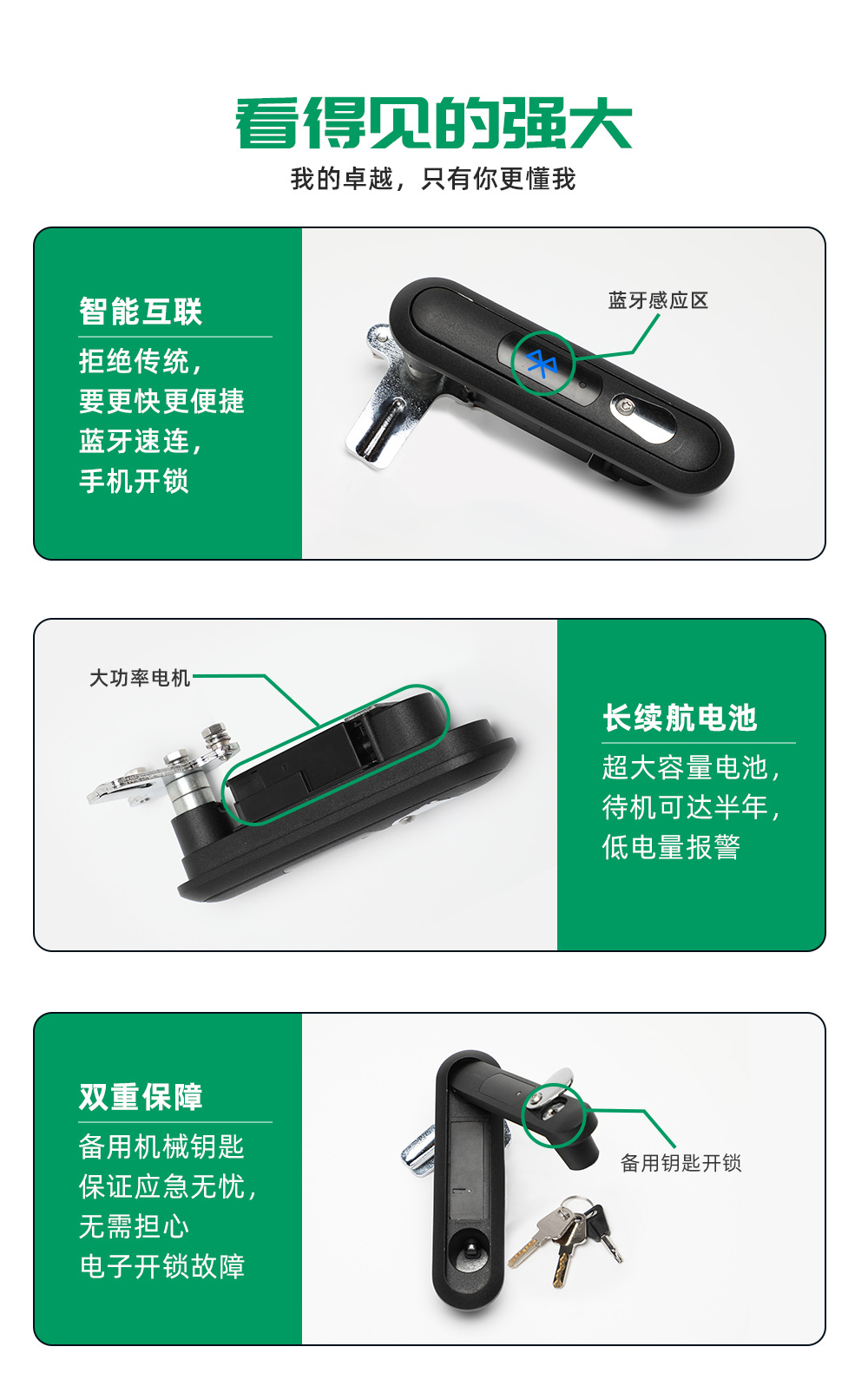 看得见的强大
我的卓越，只有你更懂我

智能互联
拒绝传统，
要更快更便捷
蓝牙速连，
手机开锁

蓝牙感应区

大功率电机

长续航电池
超大容量电池，
待机可达半年，
低电量报警

双重保障
备用机械钥匙
保证应急无忧，
无需担心
电子开锁故障

备用钥匙开锁