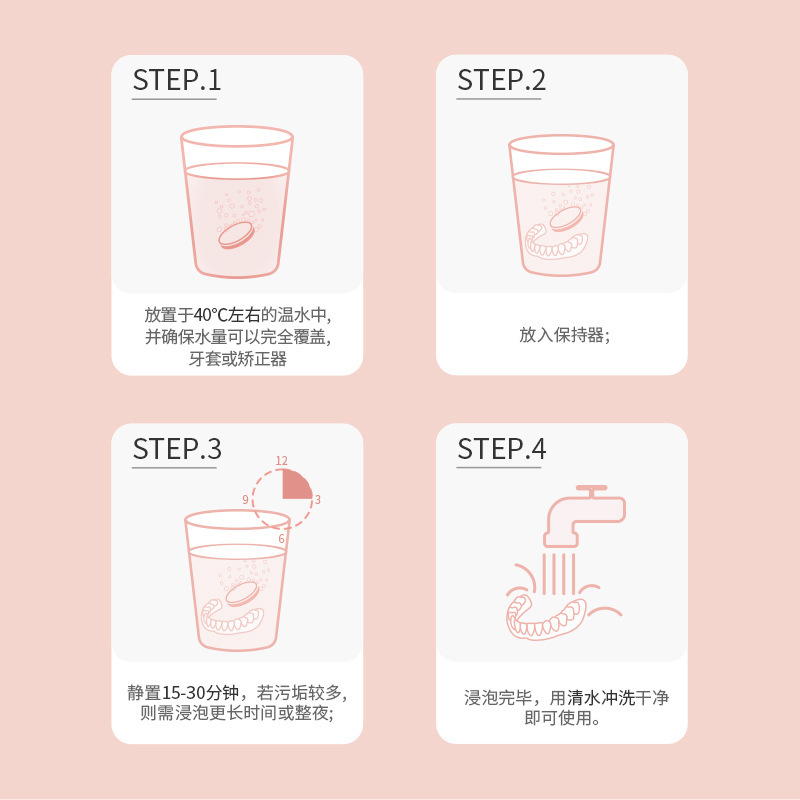 STEP.1

放置于40°C左右的温水中,
并确保水量可以完全覆盖,
牙套或矫正器

STEP.2

放入保持器;

STEP.3

12
3
6
9

静置15-30分钟，若污垢较多,
则需浸泡更长时间或整夜;

STEP.4

浸泡完毕，用清水冲洗干净
即可使用。