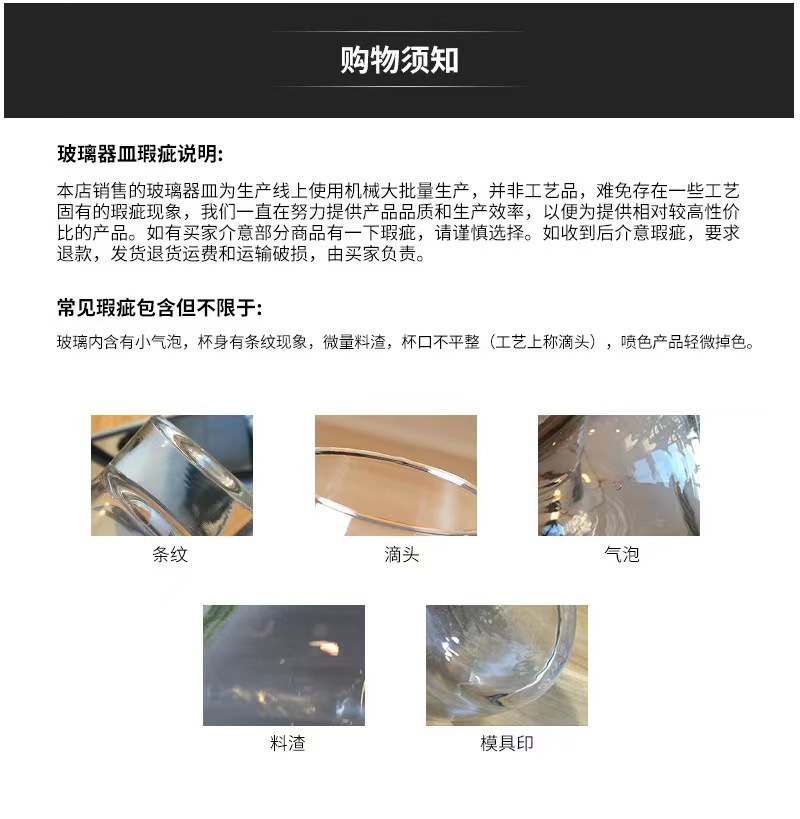 购物须知

玻璃器皿瑕疵说明:

本店销售的玻璃器皿为生产线上使用机械大批量生产，并非工艺品，难免存在一些工艺固有的瑕疵现象，我们一直在努力提供产品品质和生产效率，以便为提供相对较高性价比的产品。如有买家介意部分商品有一下瑕疵，请谨慎选择。如收到后介意瑕疵，要求退款，发货退货运费和运输破损，由买家负责。

常见瑕疵包含但不限于:

玻璃内含有小气泡，杯身有条纹现象，微量料渣，杯口不平整（工艺上称滴头），喷色产品轻微掉色。

条纹

滴头

气泡

料渣

模具印