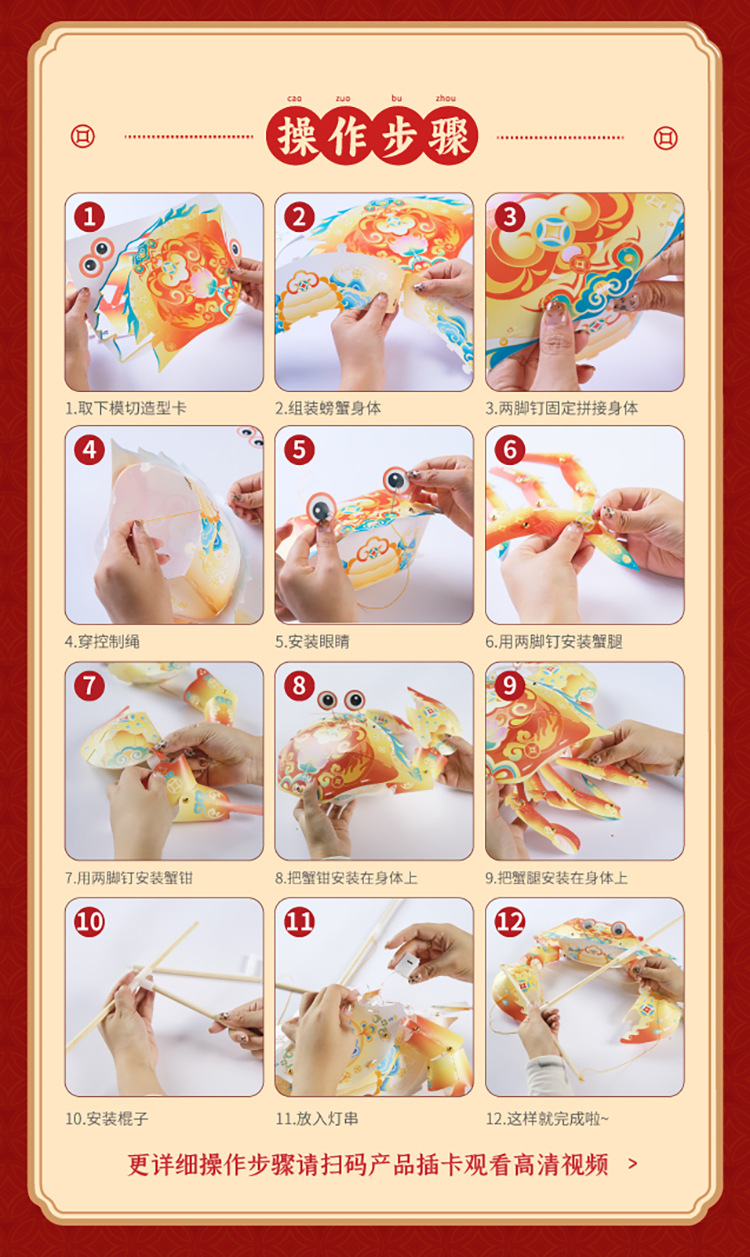 cao zuo bu zhou
操作步骤

1
1.取下模切造型卡

2
2.组装螃蟹身体

3
3.两脚钉固定拼接身体

4
4.穿控制绳

5
5.安装眼睛

6
6.用两脚钉安装蟹腿

7
7.用两脚钉安装蟹钳

8
8.把蟹钳安装在身体上

9
9.把蟹腿安装在身体上

10
10.安装棍子

11
11.放入灯串

12
12.这样就完成啦~

更详细操作步骤请扫码产品插卡观看高清视频 >