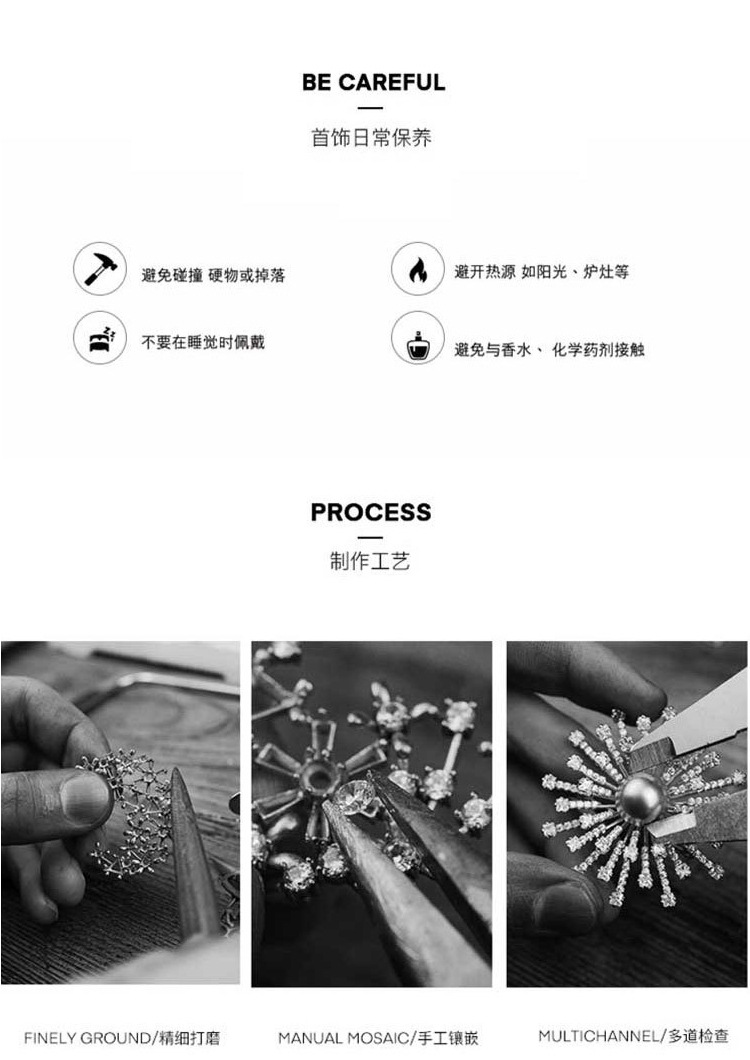 BE CAREFUL

首饰日常保养

避免碰撞 硬物或掉落

避开热源 如阳光、炉灶等

不要在睡觉时佩戴

避免与香水、 化学药剂接触

PROCESS

制作工艺

FINELY GROUND/精细打磨

MANUAL MOSAIC/手工镶嵌

MULTICHANNEL/多道检查