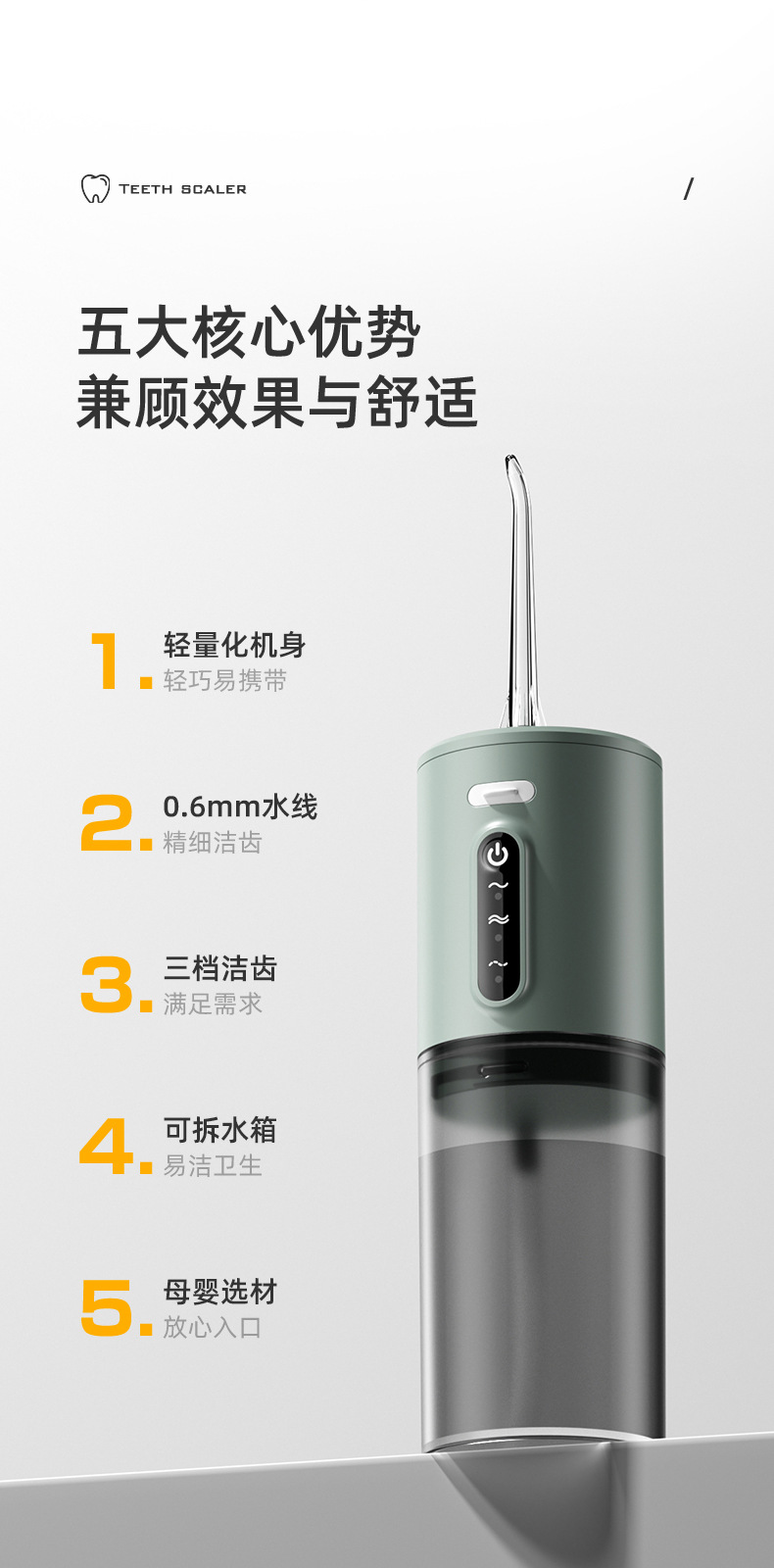 TEETH SCALER

/

五大核心优势
兼顾效果与舒适

1. 轻量化机身
轻巧易携带

2. 0.6mm水线
精细洁齿

3. 三档洁齿
满足需求

4. 可拆水箱
易洁卫生

5. 母婴选材
放心入口