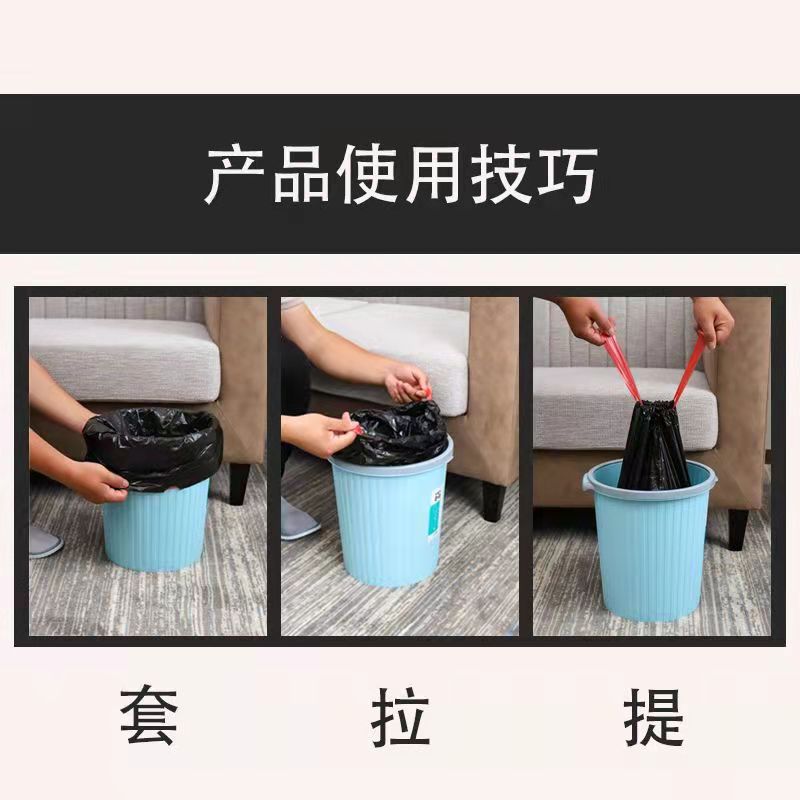 产品使用技巧

套

拉

提