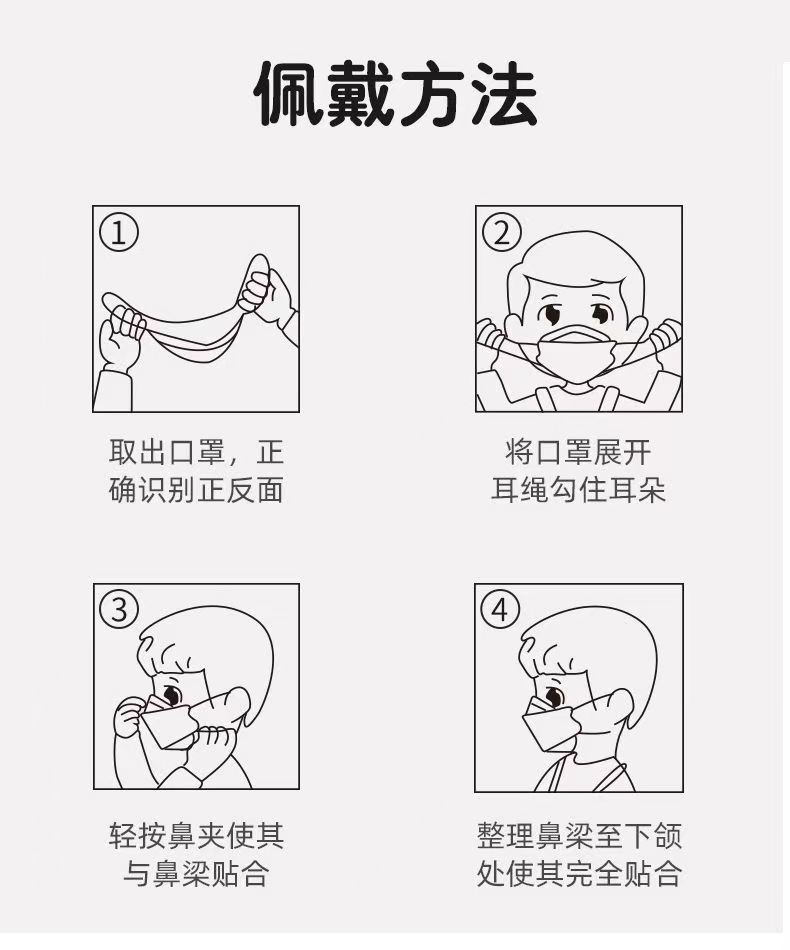 佩戴方法

①

取出口罩，正确识别正反面

②

将口罩展开耳绳勾住耳朵

③

轻按鼻夹使其与鼻梁贴合

④

整理鼻梁至下颌处使其完全贴合