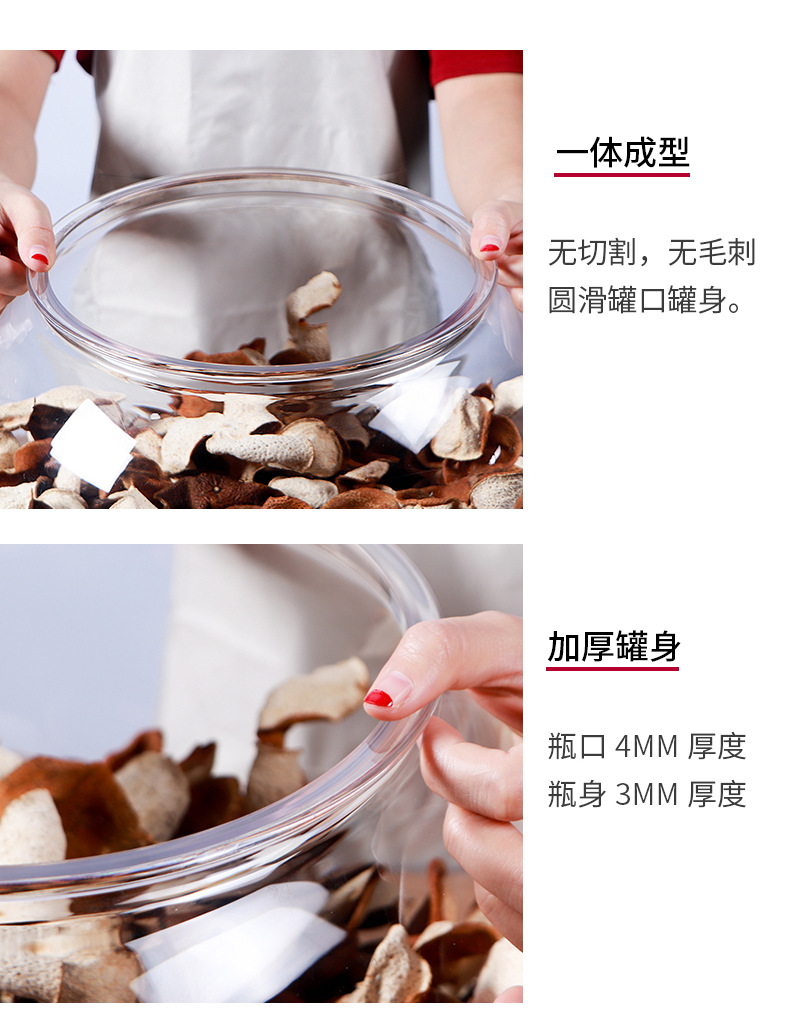 一体成型

无切割，无毛刺
圆滑罐口罐身。

加厚罐身

瓶口 4MM 厚度
瓶身 3MM 厚度