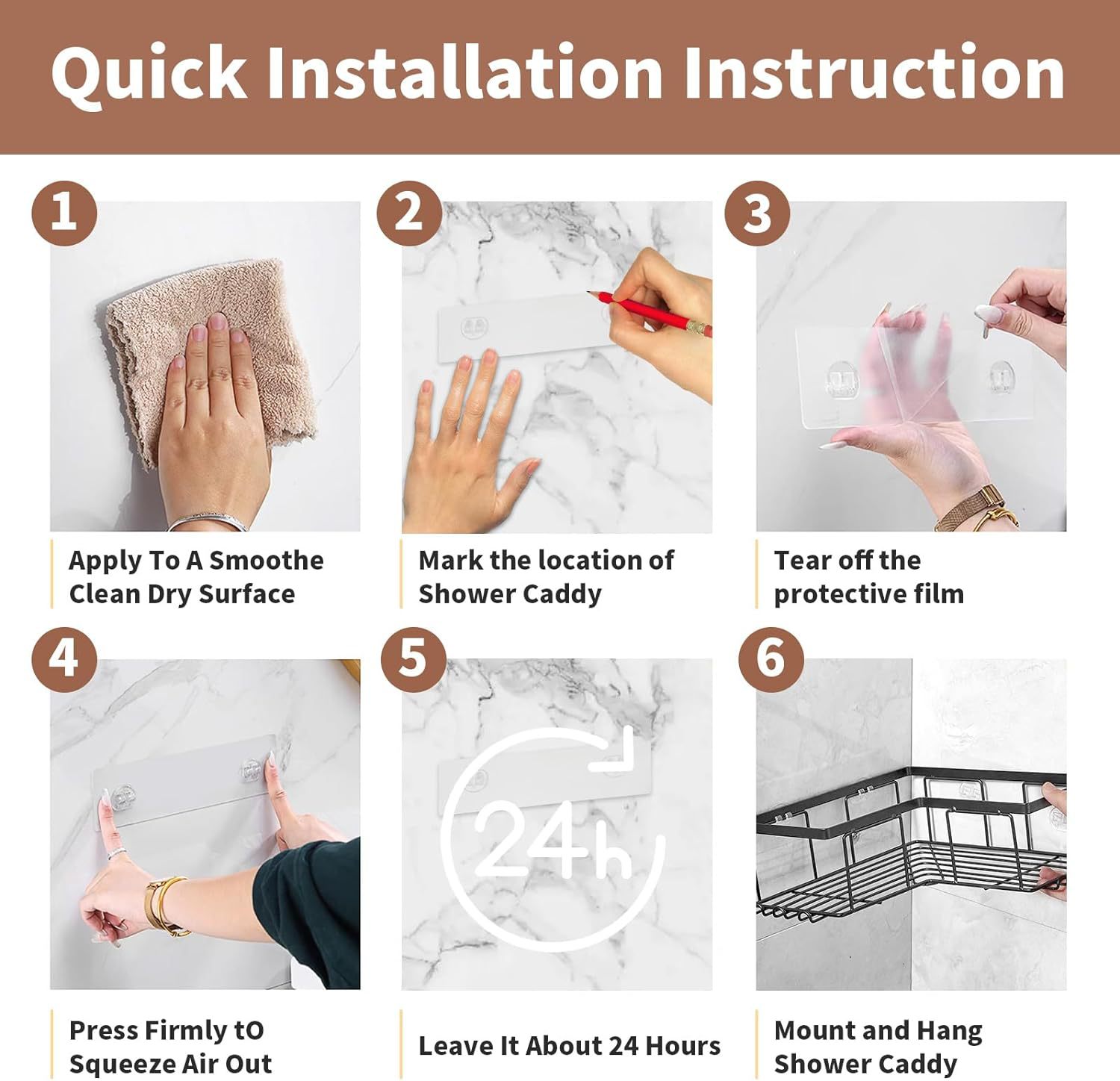 Quick Installation Instruction

1

Apply To A Smoothe Clean Dry Surface

2

Mark the location of Shower Caddy

3

Tear off the protective film

4

Press Firmly tO Squeeze Air Out

5

24h

Leave It About 24 Hours

6

Mount and Hang Shower Caddy