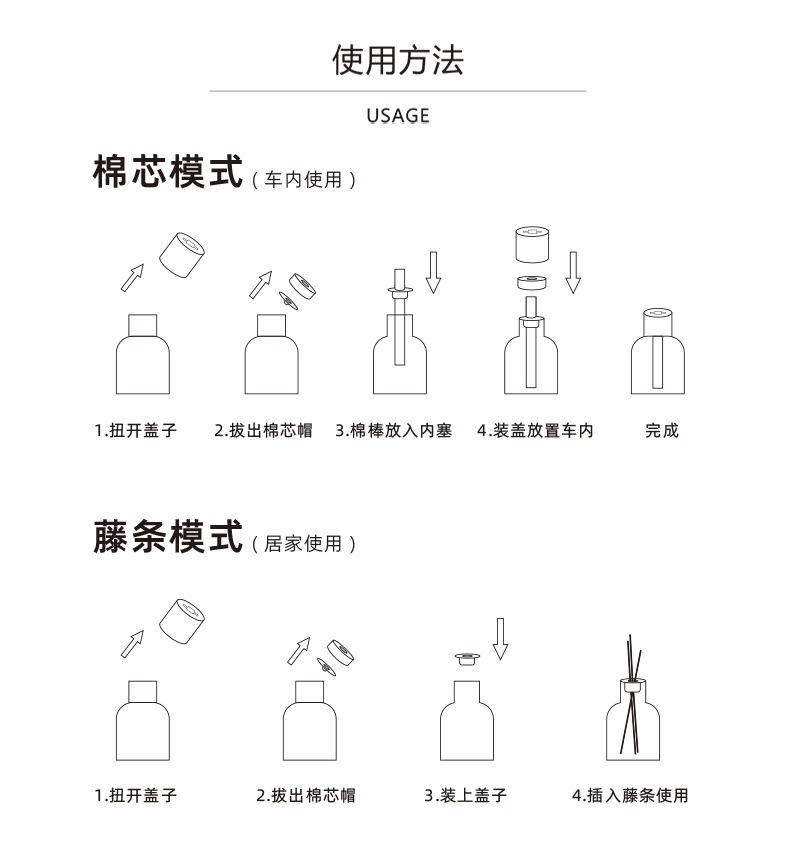 使用方法

USAGE

棉芯模式（车内使用）

1.扭开盖子
2.拔出棉芯帽
3.棉棒放入内塞
4.装盖放置车内
完成

藤条模式（居家使用）

1.扭开盖子
2.拔出棉芯帽
3.装上盖子
4.插入藤条使用