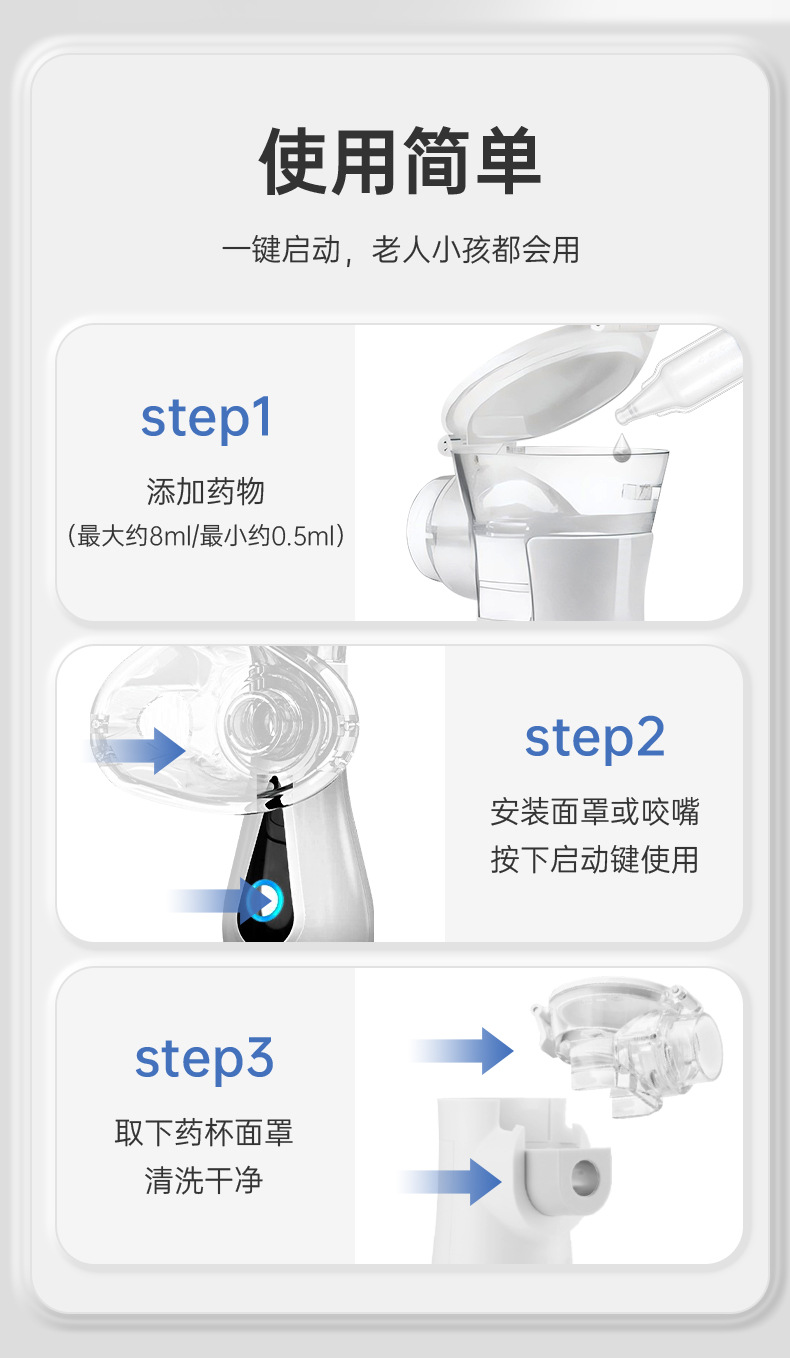 使用简单

一键启动，老人小孩都会用

step1

添加药物

（最大约8ml/最小约0.5ml）

step2

安装面罩或咬嘴
按下启动键使用

step3

取下药杯面罩
清洗干净