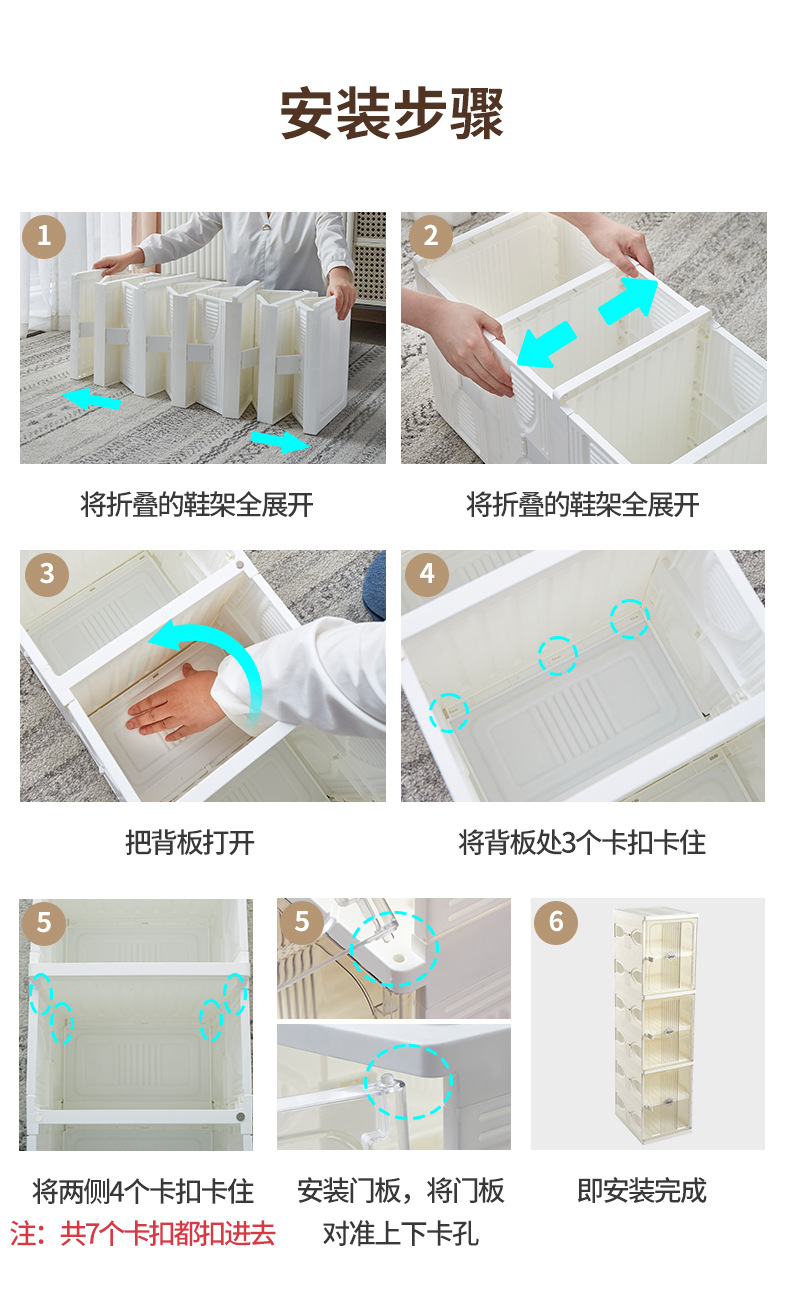 安装步骤

1

将折叠的鞋架全展开

2

将折叠的鞋架全展开

3

把背板打开

4

将背板处3个卡扣卡住

5

将两侧4个卡扣卡住
注：共7个卡扣都扣进去

5

安装门板，将门板对准上下卡孔

6

即安装完成