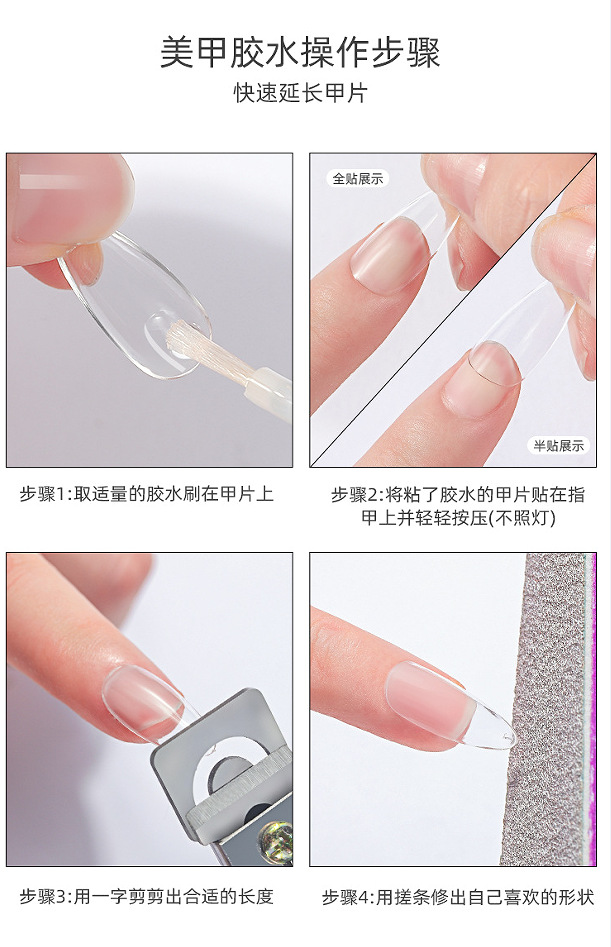 美甲胶水操作步骤

快速延长甲片

全贴展示

半贴展示

步骤1:取适量的胶水刷在甲片上

步骤2:将粘了胶水的甲片贴在指甲上并轻轻按压(不照灯)

步骤3:用一字剪剪出合适的长度

步骤4:用搓条修出自己喜欢的形状