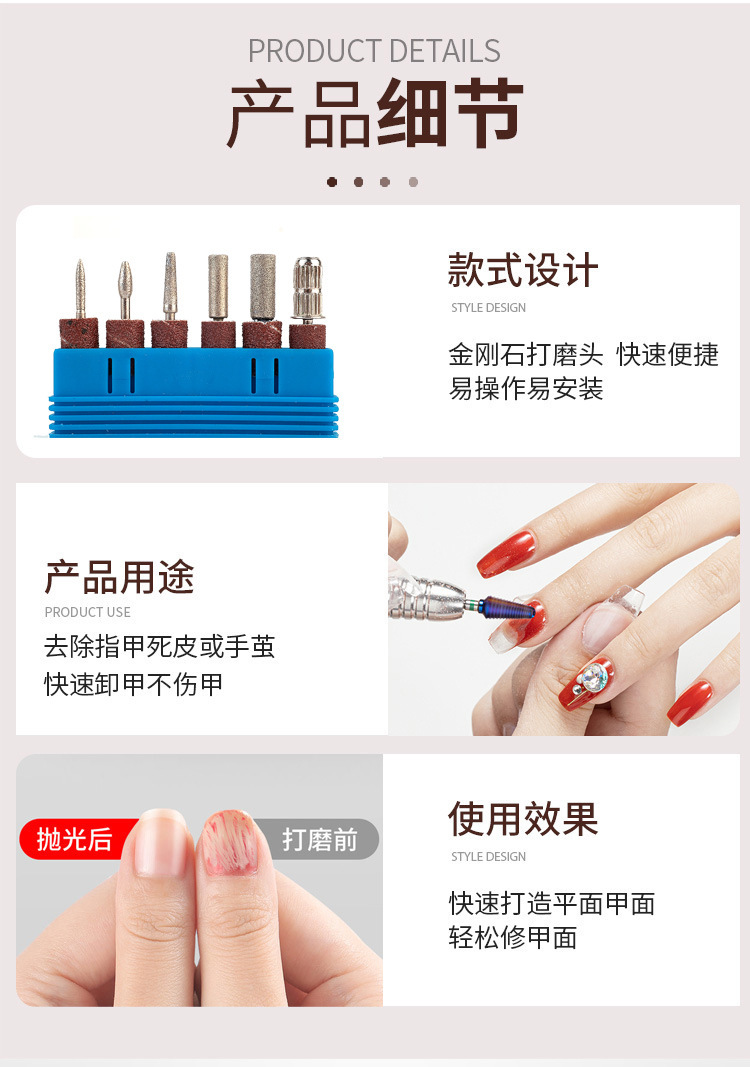 PRODUCT DETAILS
产品细节

款式设计
STYLE DESIGN
金刚石打磨头 快速便捷
易操作易安装

产品用途
PRODUCT USE
去除指甲死皮或手茧
快速卸甲不伤甲

抛光后
打磨前

使用效果
STYLE DESIGN
快速打造平面甲面
轻松修甲面