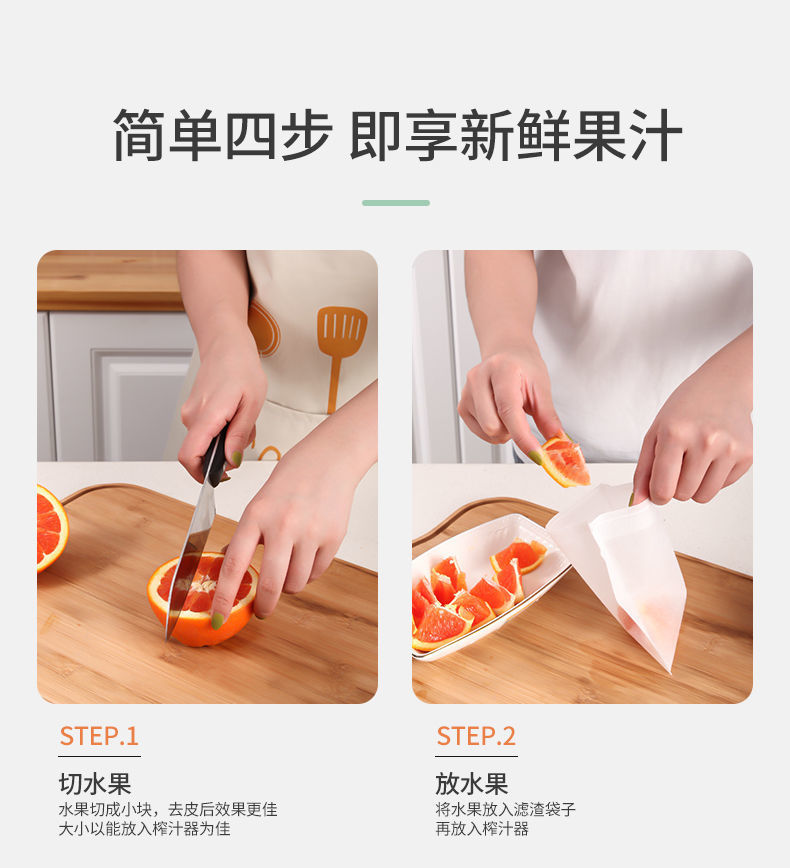 简单四步 即享新鲜果汁

STEP.1

切水果

水果切成小块，去皮后效果更佳
大小以能放入榨汁器为佳

STEP.2

放水果

将水果放入滤渣袋子
再放入榨汁器