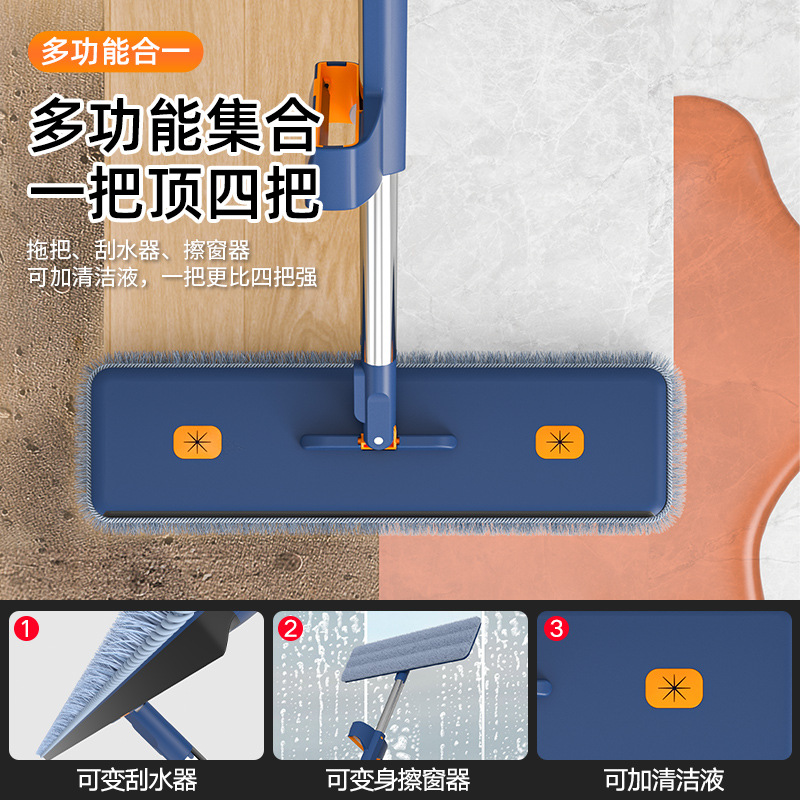 多功能合一

多功能集合
一把顶四把

拖把、刮水器、擦窗器
可加清洁液，一把更比四把强

1
可变刮水器

2
可变身擦窗器

3
可加清洁液