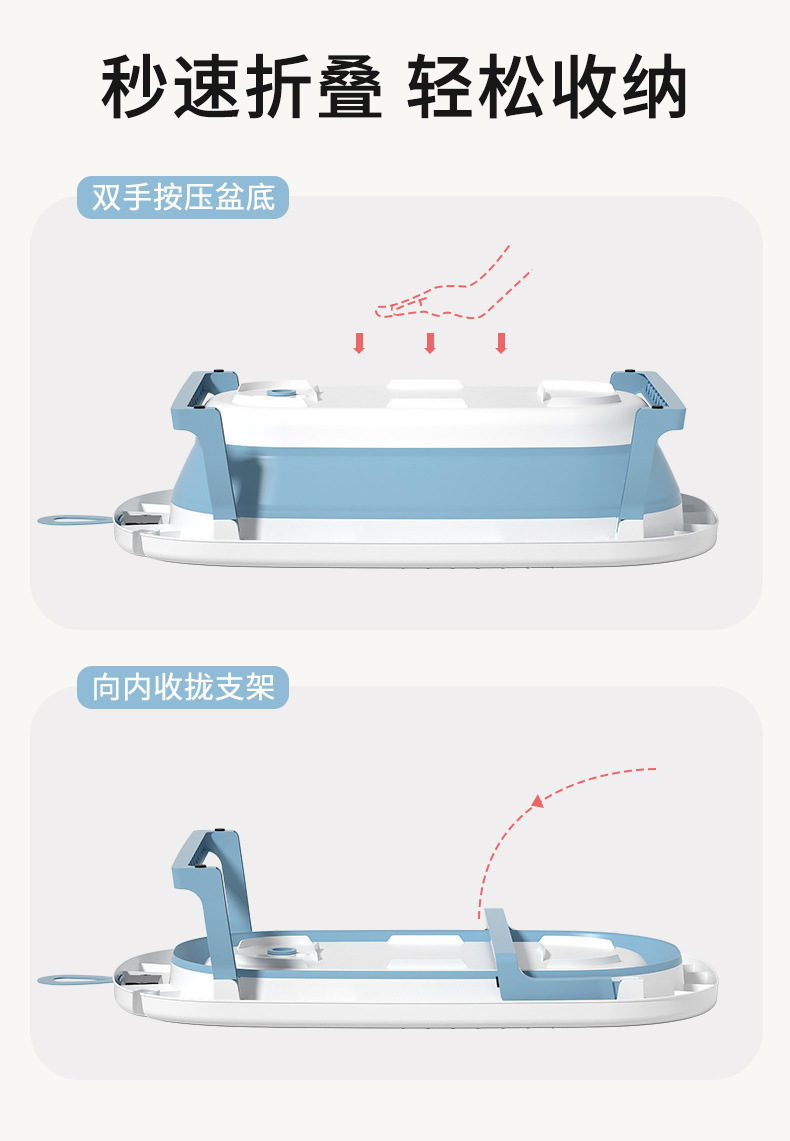 秒速折叠 轻松收纳

双手按压盆底

向内收拢支架