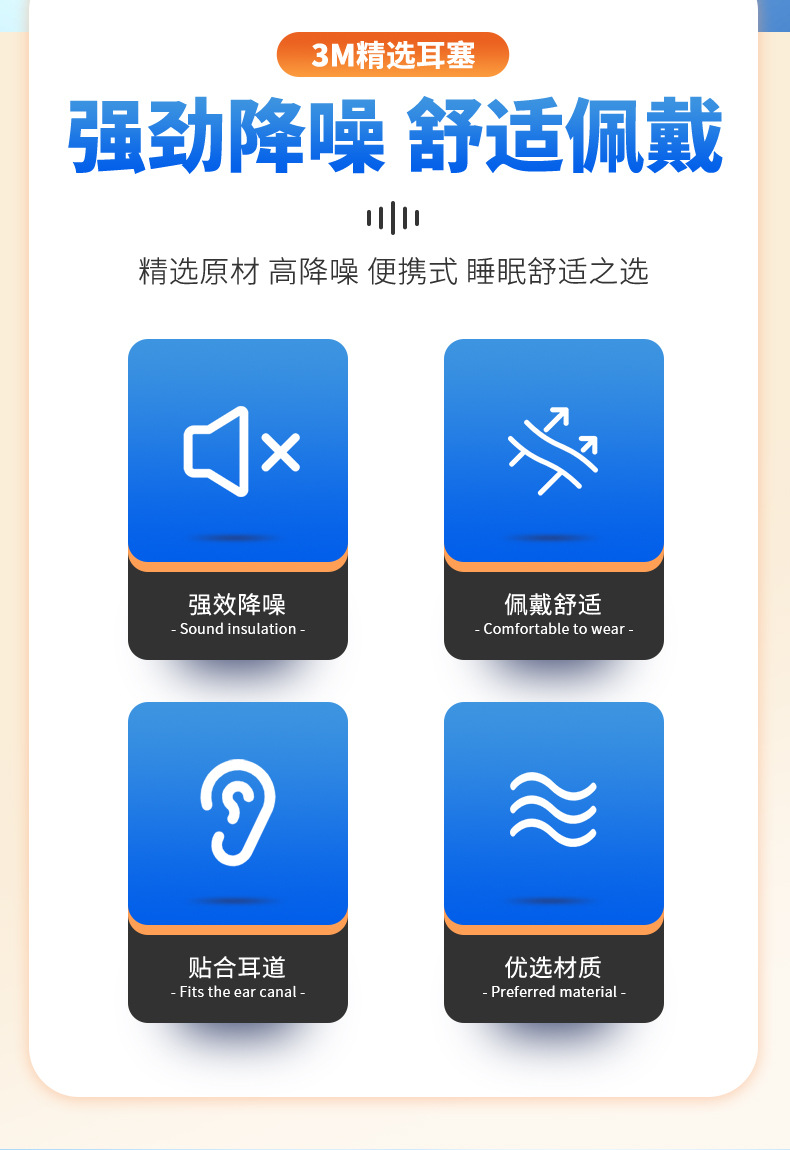 3M精选耳塞

强劲降噪 舒适佩戴

精选原材 高降噪 便携式 睡眠舒适之选

强效降噪
- Sound insulation -

佩戴舒适
- Comfortable to wear -

贴合耳道
- Fits the ear canal -

优选材质
- Preferred material -