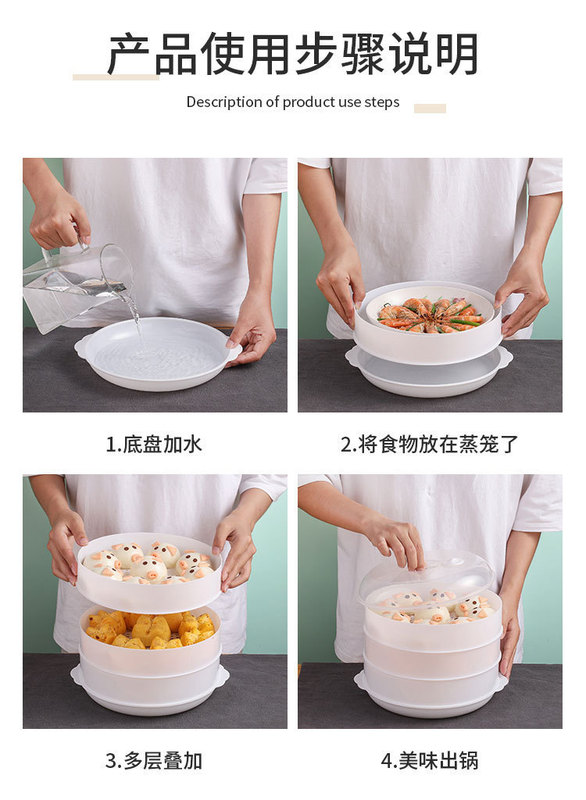 产品使用步骤说明

Description of product use steps

1.底盘加水

2.将食物放在蒸笼了

3.多层叠加

4.美味出锅