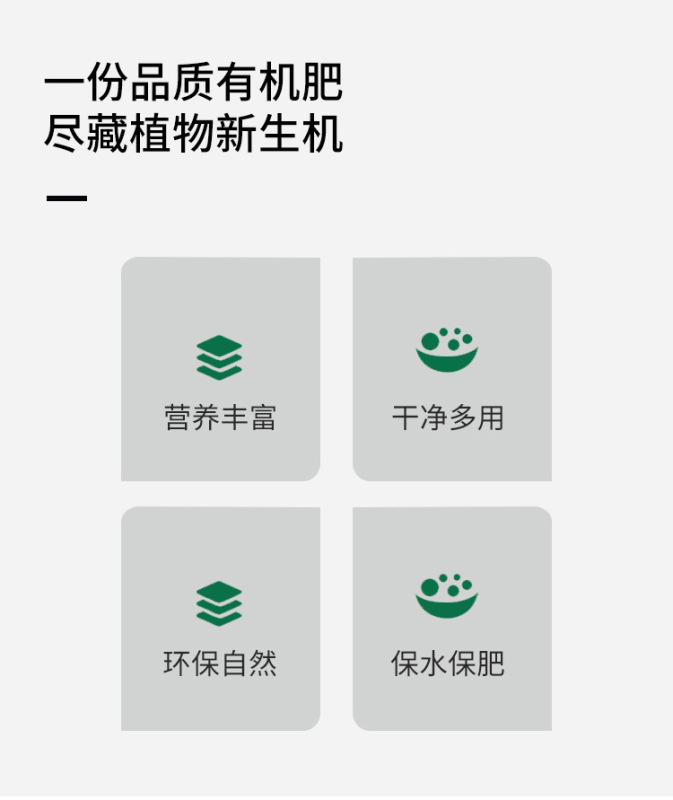 一份品质有机肥
尽藏植物新生机

营养丰富

干净多用

环保自然

保水保肥