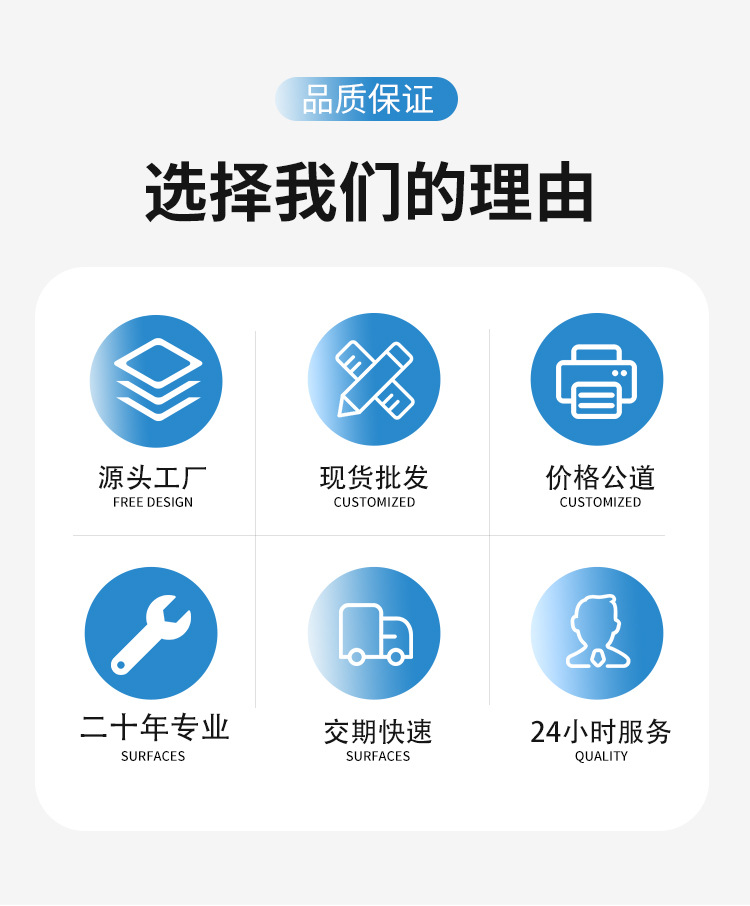 品质保证

选择我们的理由

源头工厂
FREE DESIGN

现货批发
CUSTOMIZED

价格公道
CUSTOMIZED

二十年专业
SURFACES

交期快速
SURFACES

24小时服务
QUALITY