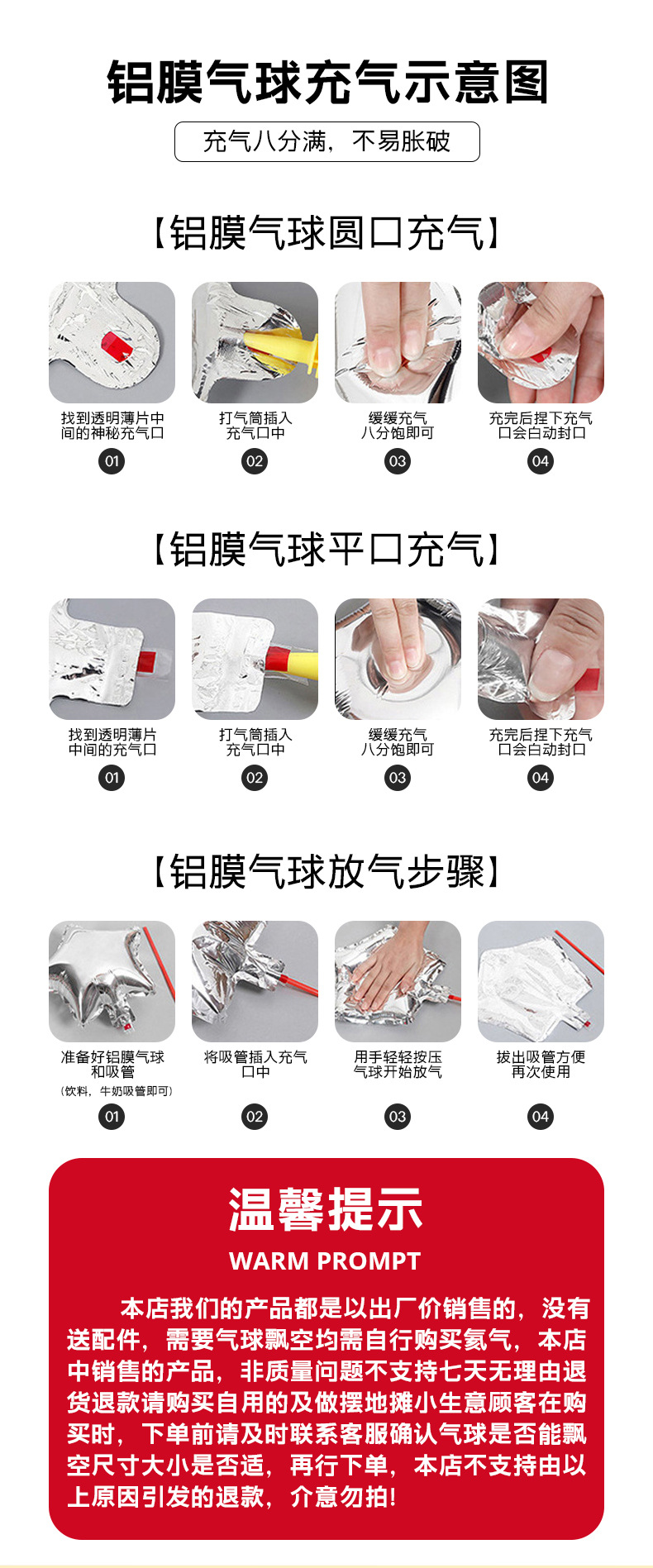 铝膜气球充气示意图

充气八分满，不易胀破

【铝膜气球圆口充气】

找到透明薄片中间的神秘充气口
01

打气筒插入充气口中
02

缓缓充气八分饱即可
03

充完后捏下充气口会自动封口
04

【铝膜气球平口充气】

找到透明薄片中间的充气口
01

打气筒插入充气口中
02

缓缓充气八分饱即可
03

充完后捏下充气口会自动封口
04

【铝膜气球放气步骤】

准备好铝膜气球和吸管
（饮料，牛奶吸管即可）
01

将吸管插入充气口中
02

用手轻轻按压气球开始放气
03

拔出吸管方便再次使用
04

温馨提示
WARM PROMPT

本店我们的产品都是以出厂价销售的，没有送配件，需要气球飘空均需自行购买氦气，本店中销售的产品，非质量问题不支持七天无理由退货退款请购买自用的及做摆地摊小生意顾客在购买时，下单前请及时联系客服确认气球是否能飘空尺寸大小是否适，再行下单，本店不支持由以上原因引发的退款，介意勿拍！