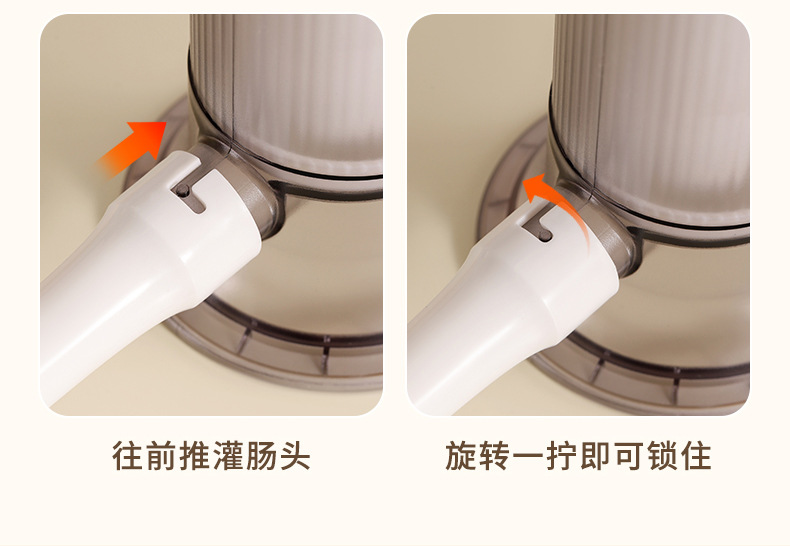 往前推灌肠头

旋转一拧即可锁住