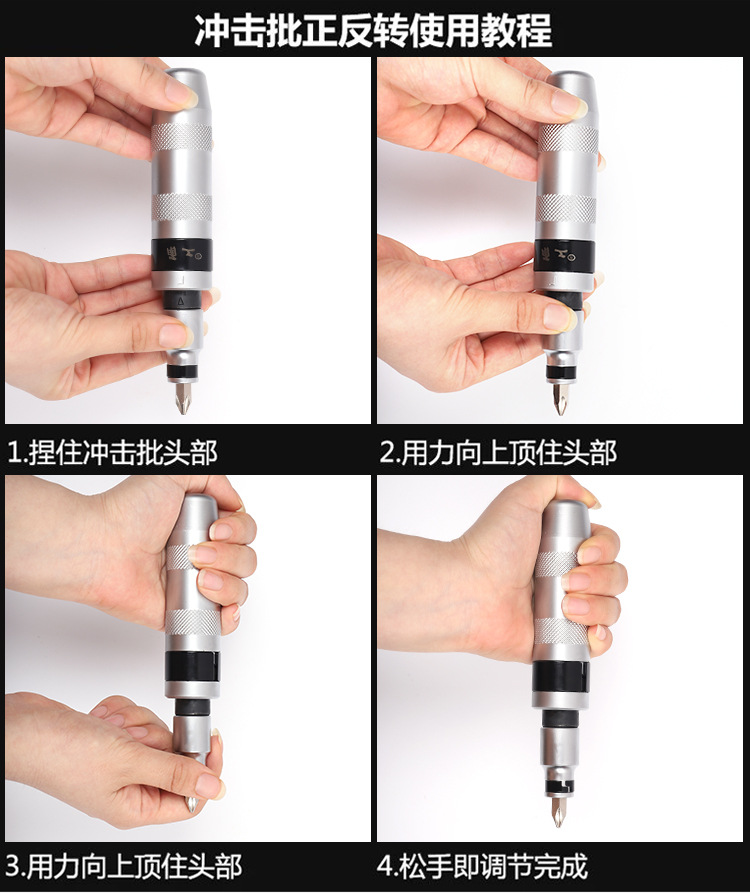 冲击批正反转使用教程

1.捏住冲击批头部

2.用力向上顶住头部

3.用力向上顶住头部

4.松手即调节完成