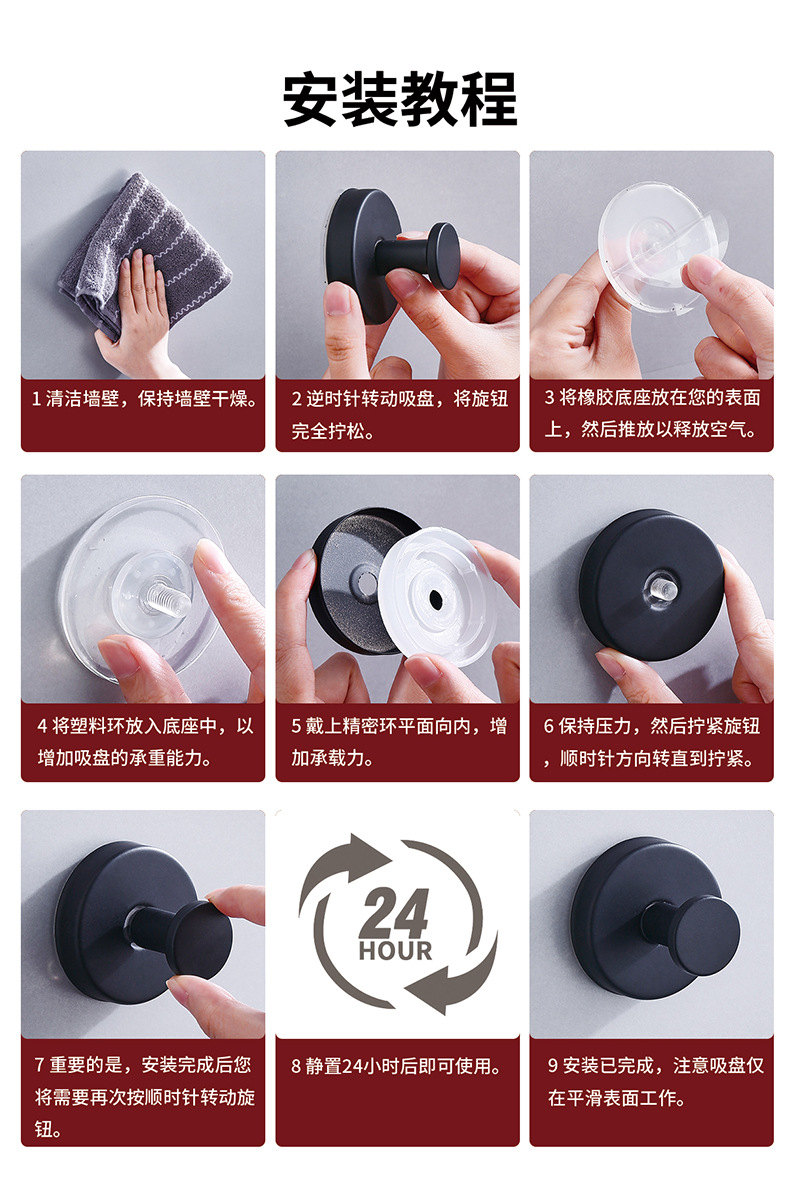 安装教程

1 清洁墙壁，保持墙壁干燥。

2 逆时针转动吸盘，将旋钮完全拧松。

3 将橡胶底座放在您的表面上，然后推放以释放空气。

4 将塑料环放入底座中，以增加吸盘的承重能力。

5 戴上精密环平面向内，增加承载力。

6 保持压力，然后拧紧旋钮，顺时针方向转直到拧紧。

7 重要的是，安装完成后您将需要再次按顺时针转动旋钮。

24 HOUR

8 静置24小时后即可使用。

9 安装已完成，注意吸盘仅在平滑表面工作。