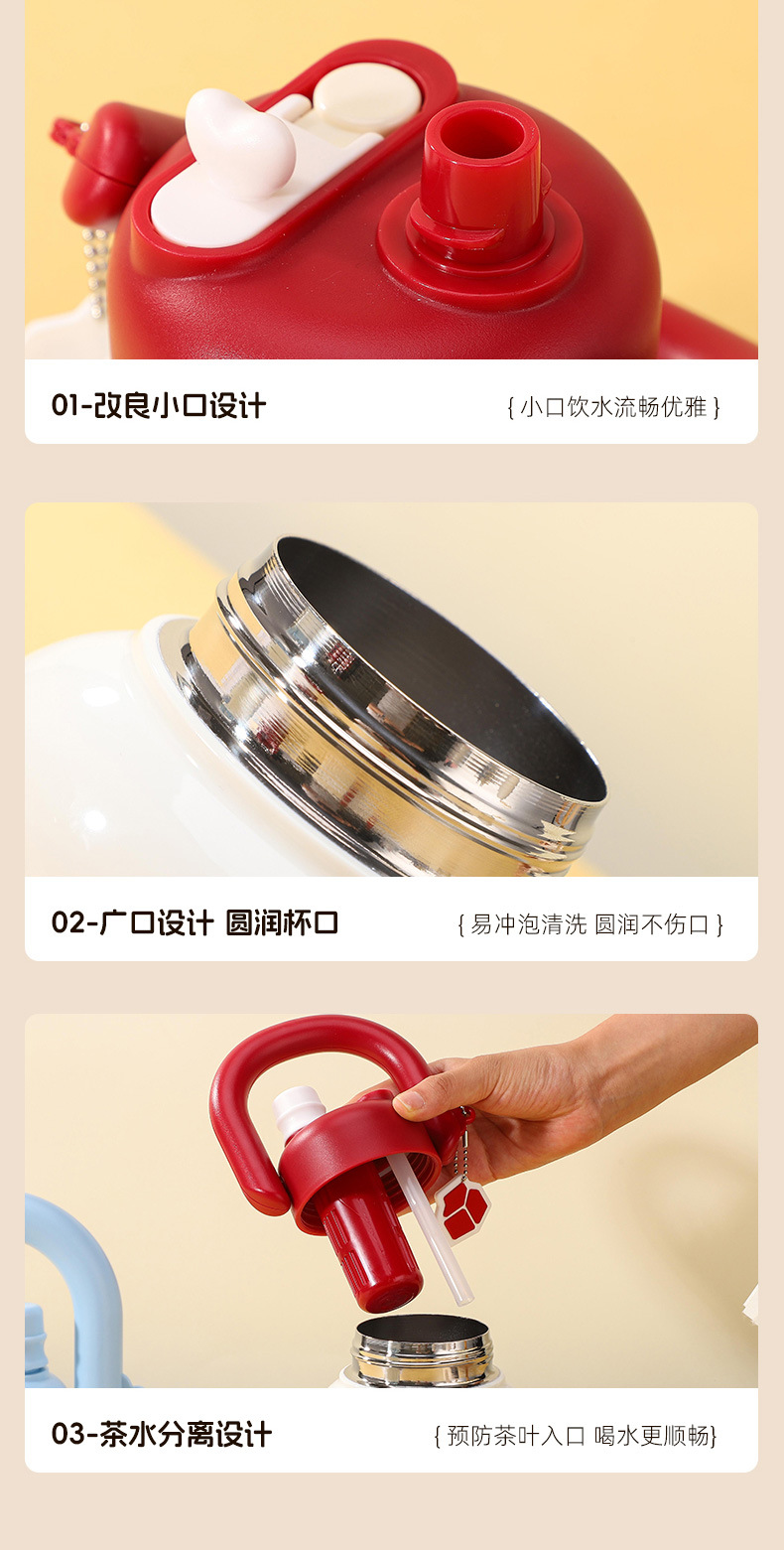 01-改良小口设计

{ 小口饮水流畅优雅 }

02-广口设计 圆润杯口

{ 易冲泡清洗 圆润不伤口 }

03-茶水分离设计

{ 预防茶叶入口 喝水更顺畅}