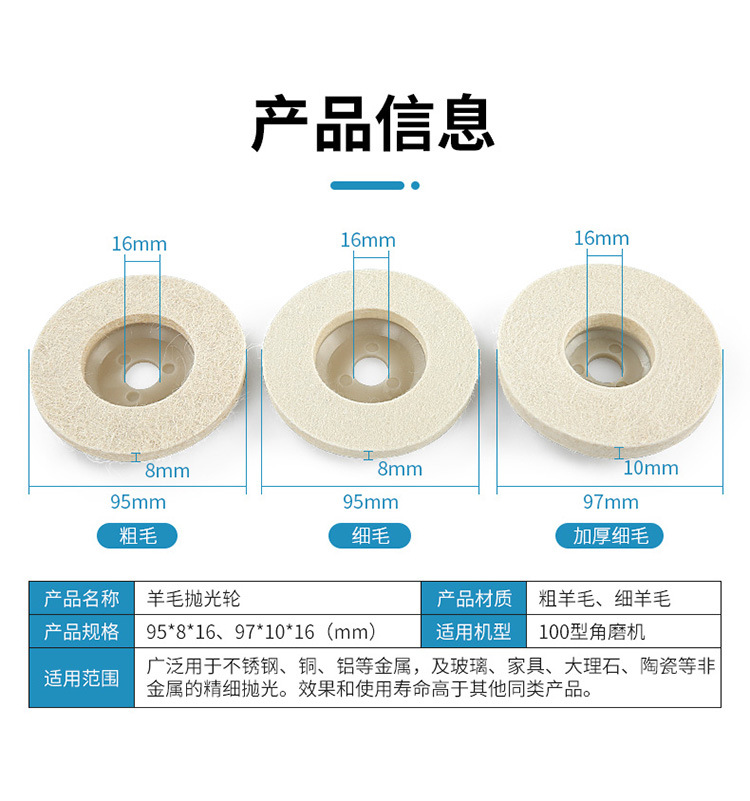 产品信息

16mm
8mm
95mm
粗毛

16mm
8mm
95mm
细毛

16mm
10mm
97mm
加厚细毛

| 产品名称 | 羊毛抛光轮 | 产品材质 | 粗羊毛、细羊毛 |
|---|---|---|---|
| 产品规格 | 95\*8\*16、97\*10\*16（mm） | 适用机型 | 100型角磨机 |
| 适用范围 | 广泛用于不锈钢、铜、铝等金属，及玻璃、家具、大理石、陶瓷等非金属的精细抛光。效果和使用寿命高于其他同类产品。 | | |