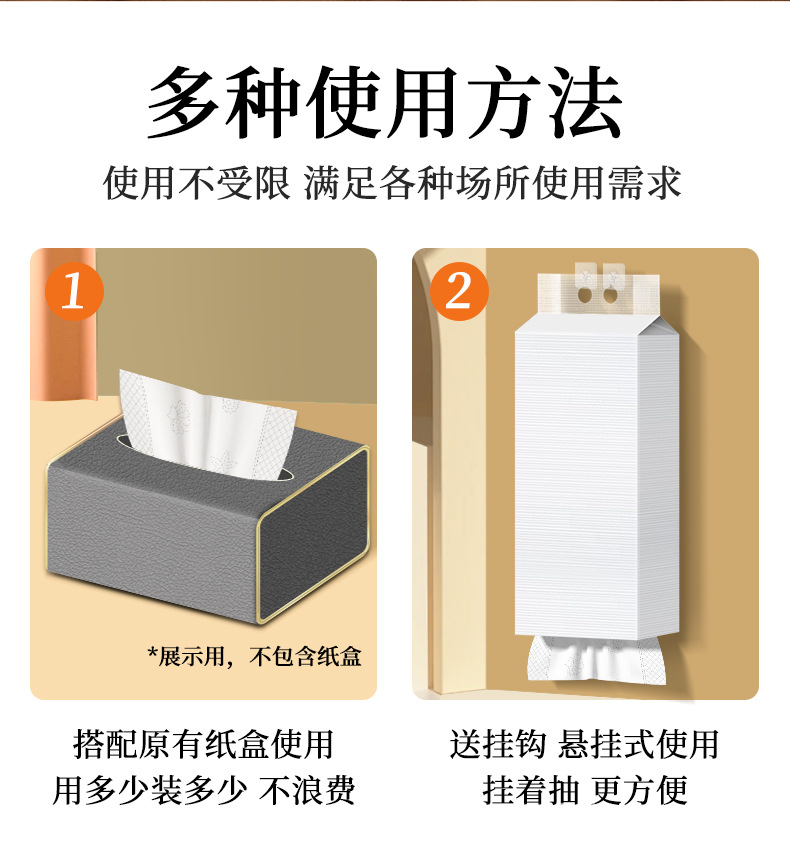 多种使用方法

使用不受限 满足各种场所使用需求

1

*展示用，不包含纸盒

搭配原有纸盒使用
用多少装多少 不浪费

2

送挂钩 悬挂式使用
挂着抽 更方便