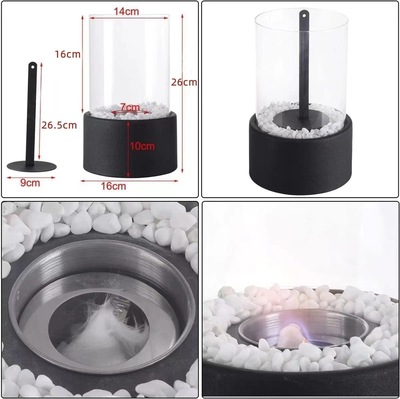 14cm
16cm
26cm
7cm
26.5cm
10cm
9cm
16cm