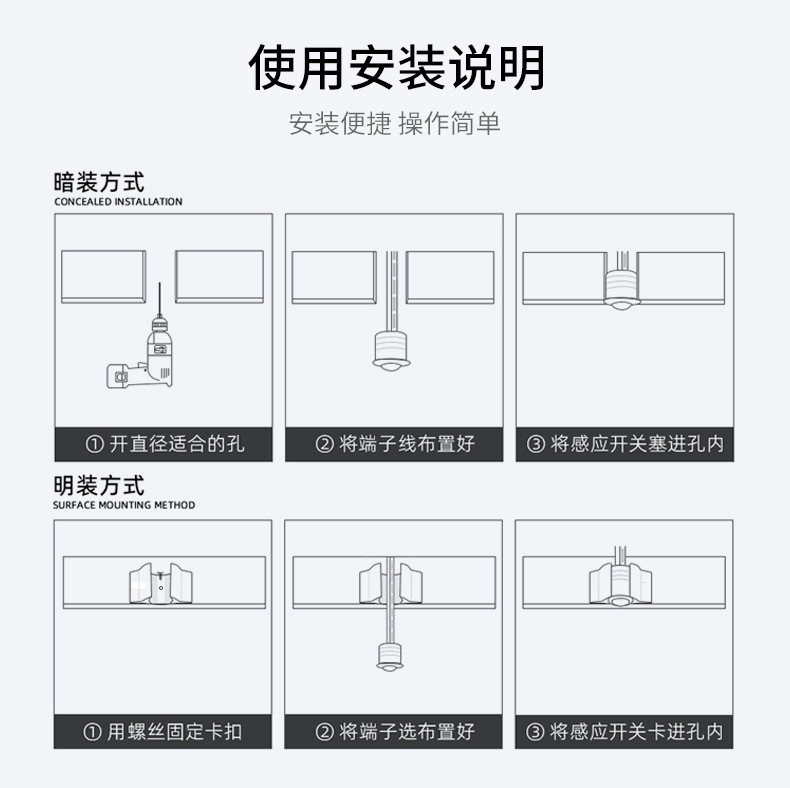 使用安装说明

安装便捷 操作简单

暗装方式
CONCEALED INSTALLATION

① 开直径适合的孔

② 将端子线布置好

③ 将感应开关塞进孔内

明装方式
SURFACE MOUNTING METHOD

① 用螺丝固定卡扣

② 将端子选布置好

③ 将感应开关卡进孔内