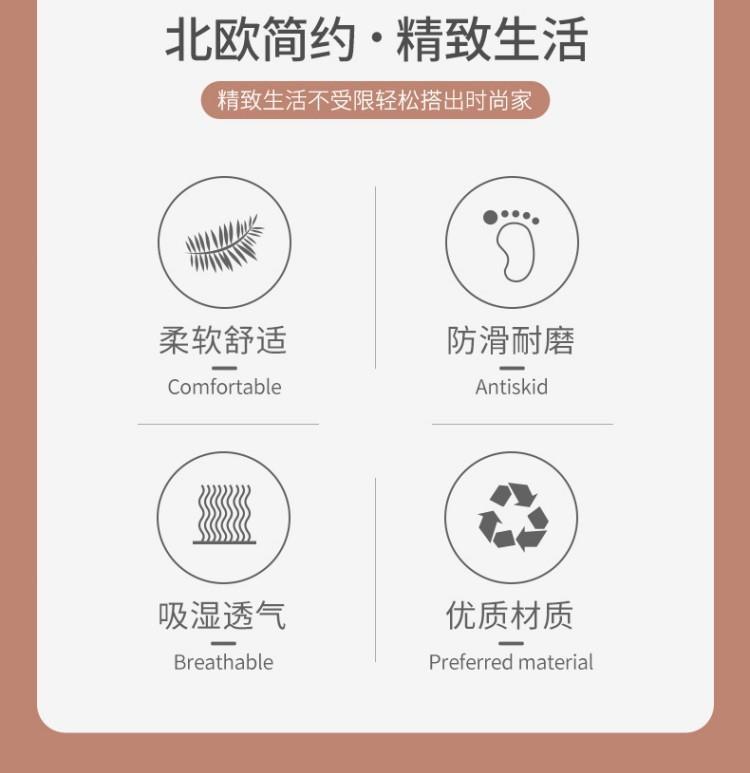 北欧简约·精致生活

精致生活不受限轻松搭出时尚家

柔软舒适
Comfortable

防滑耐磨
Antiskid

吸湿透气
Breathable

优质材质
Preferred material