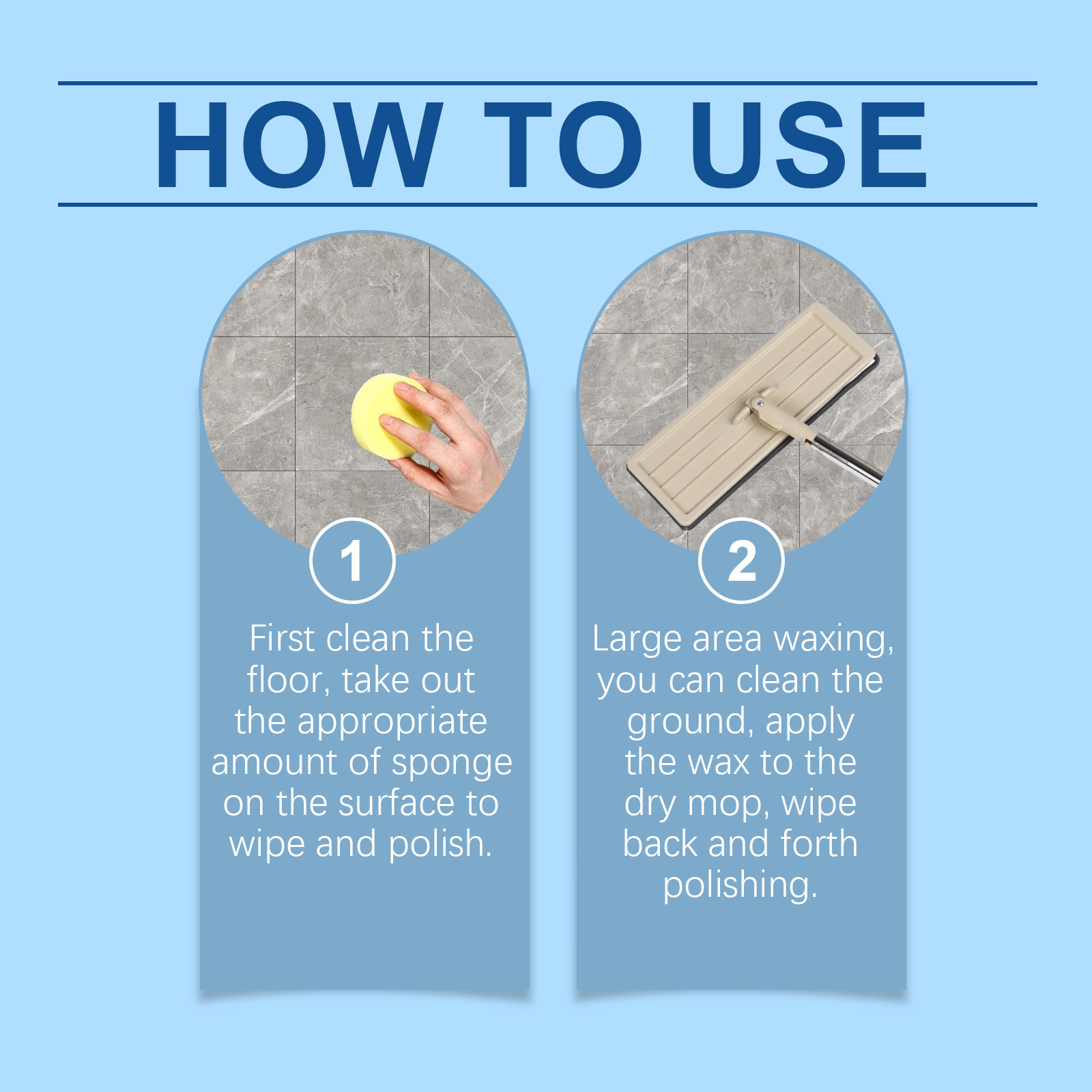 HOW TO USE

1

First clean the floor, take out the appropriate amount of sponge on the surface to wipe and polish.

2

Large area waxing, you can clean the ground, apply the wax to the dry mop, wipe back and forth polishing.