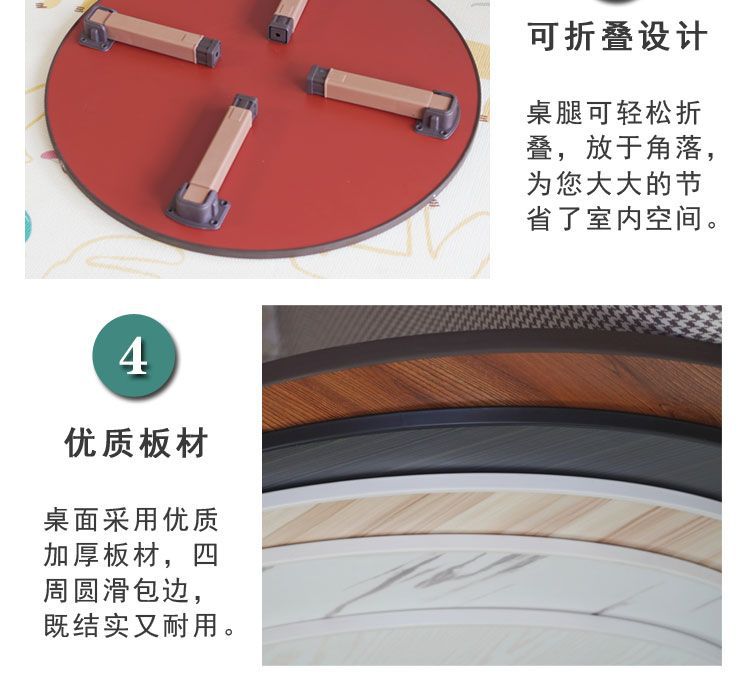 可折叠设计

桌腿可轻松折叠，放于角落，为您大大的节省了室内空间。

4

优质板材

桌面采用优质加厚板材，四周圆滑包边，既结实又耐用。