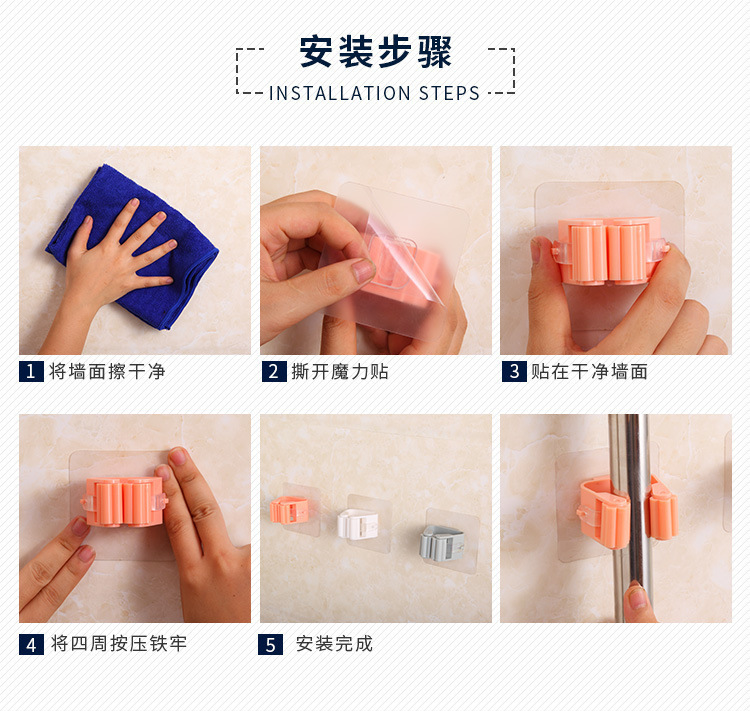 安装步骤
INSTALLATION STEPS

1 将墙面擦干净

2 撕开魔力贴

3 贴在干净墙面

4 将四周按压铁牢

5 安装完成