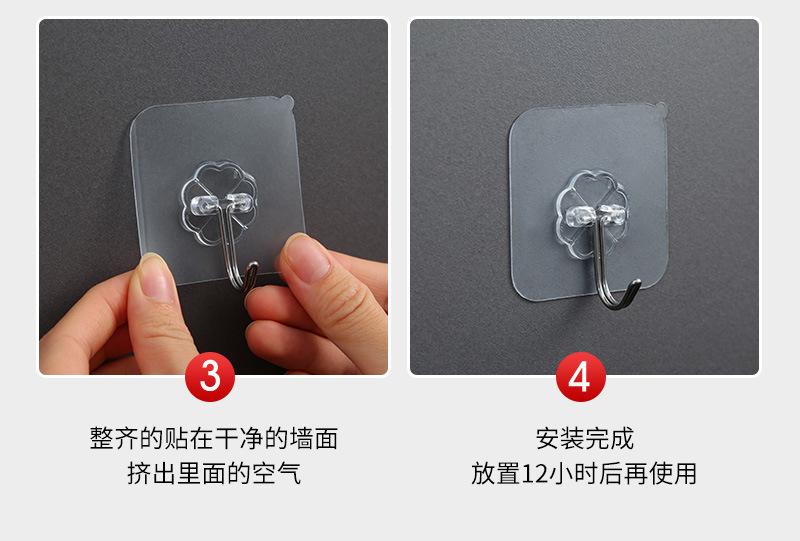 3

整齐的贴在干净的墙面
挤出里面的空气

4

安装完成
放置12小时后再使用