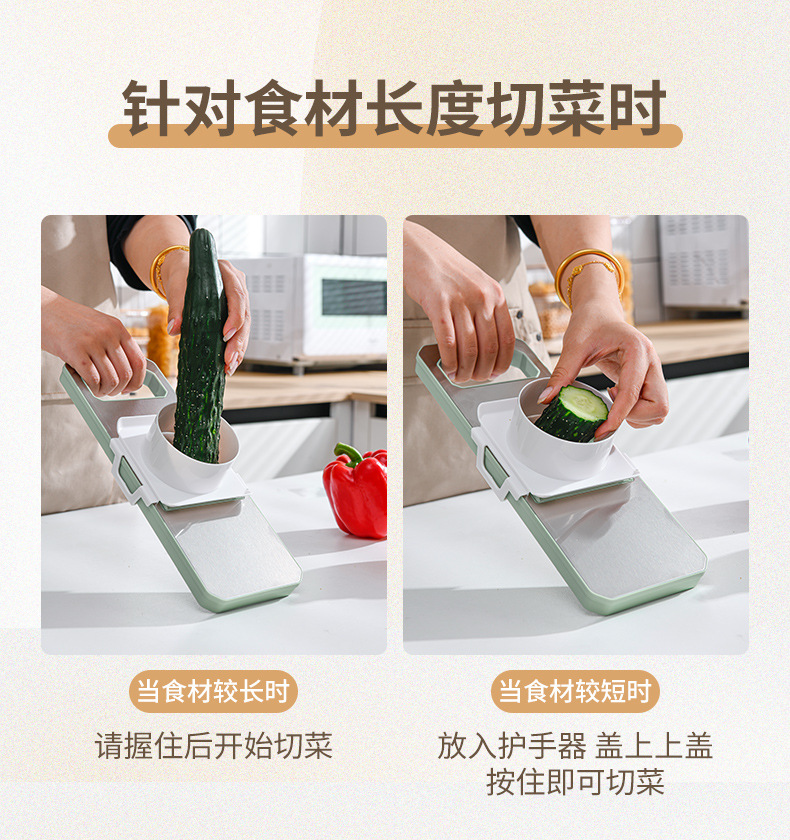 针对食材长度切菜时

当食材较长时

请握住后开始切菜

当食材较短时

放入护手器 盖上上盖
按住即可切菜