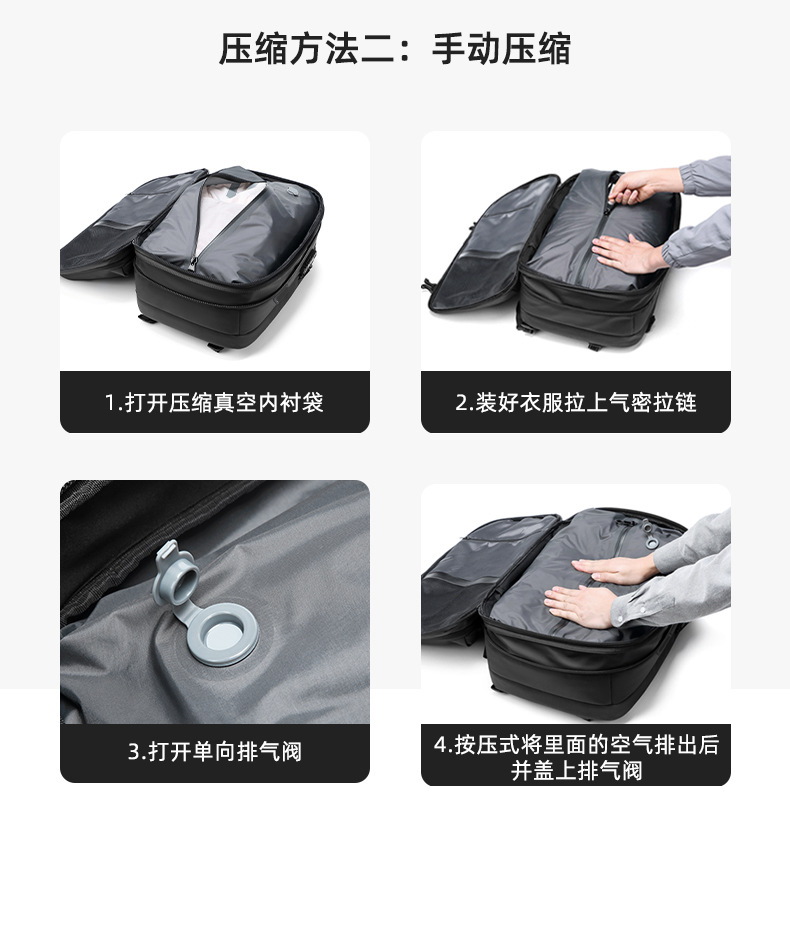 压缩方法二：手动压缩

1.打开压缩真空内衬袋

2.装好衣服拉上气密拉链

3.打开单向排气阀

4.按压式将里面的空气排出后并盖上排气阀