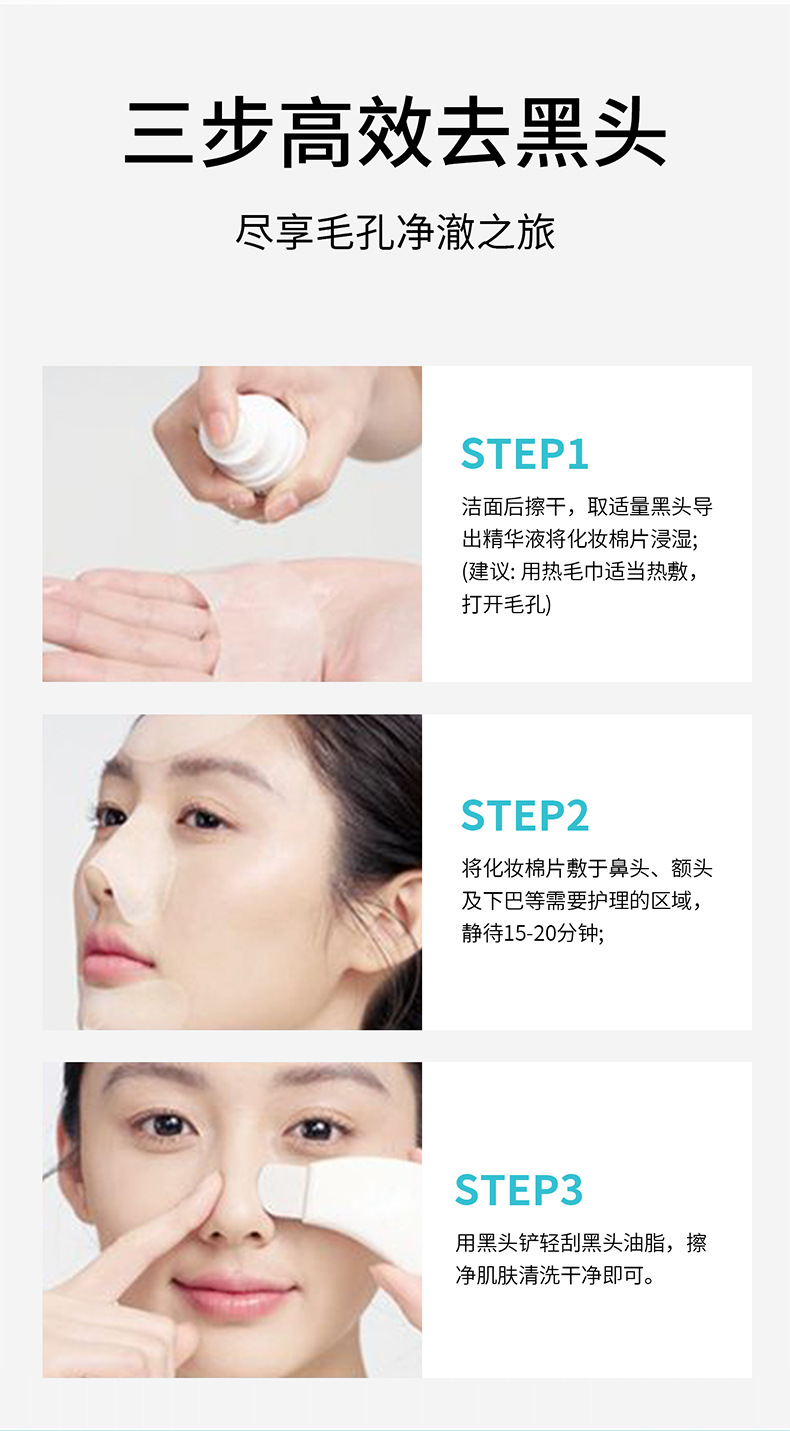 三步高效去黑头

尽享毛孔净澈之旅

STEP1

洁面后擦干，取适量黑头导出精华液将化妆棉片浸湿;
(建议: 用热毛巾适当热敷，打开毛孔)

STEP2

将化妆棉片敷于鼻头、额头及下巴等需要护理的区域，静待15-20分钟;

STEP3

用黑头铲轻刮黑头油脂，擦净肌肤清洗干净即可。