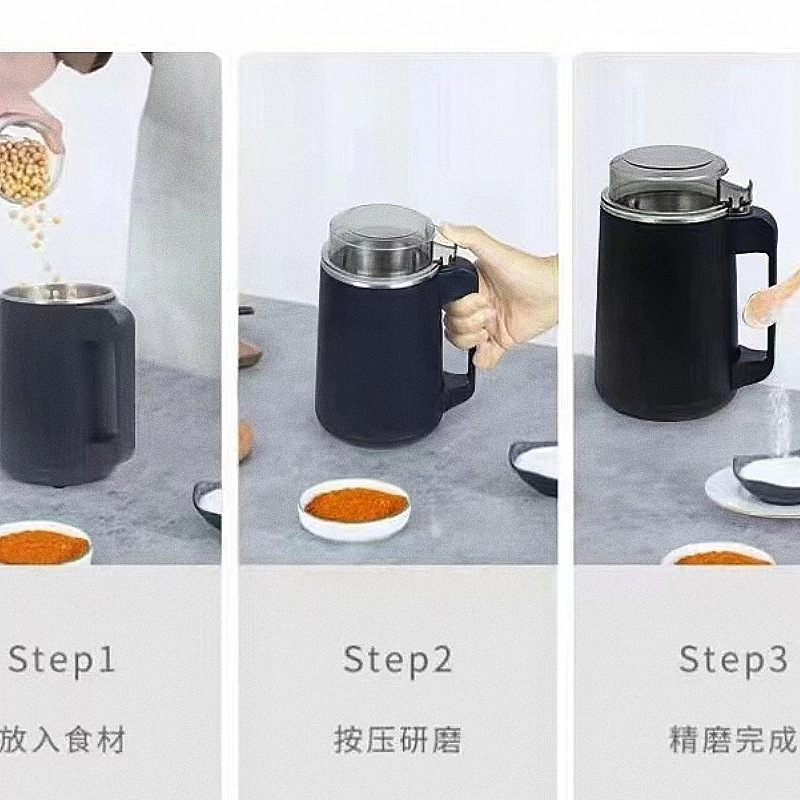 Step1

放入食材

Step2

按压研磨

Step3

精磨完成