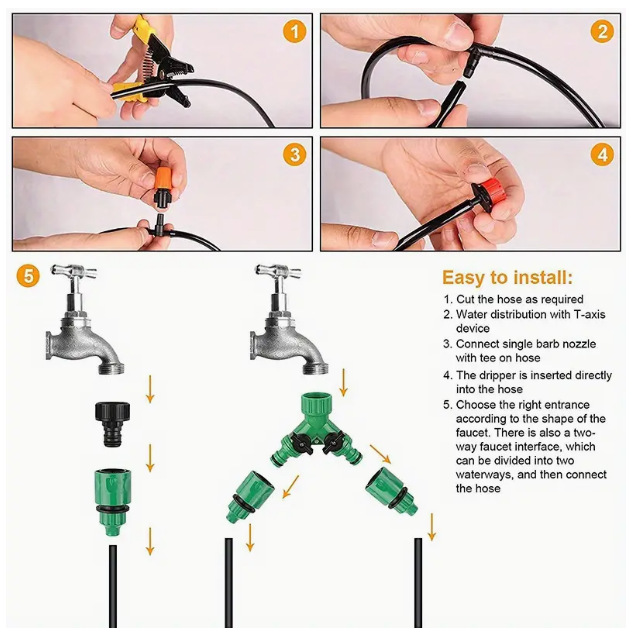 1

2

3

4

5

Easy to install:

1. Cut the hose as required
2. Water distribution with T-axis device
3. Connect single barb nozzle with tee on hose
4. The dripper is inserted directly into the hose
5. Choose the right entrance according to the shape of the faucet. There is also a two-way faucet interface, which can be divided into two waterways, and then connect the hose