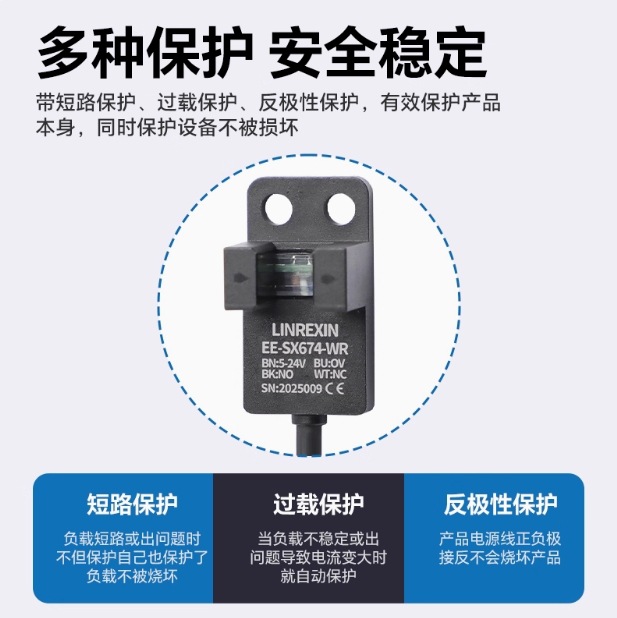 多种保护 安全稳定

带短路保护、过载保护、反极性保护，有效保护产品本身，同时保护设备不被损坏

LINREXIN
EE-SX674-WR
BN:5-24V BU:OV
BK:NO WT:NC
SN:2025009 CE

短路保护

负载短路或出问题时不但保护自己也保护了负载不被烧坏

过载保护

当负载不稳定或出问题导致电流变大时就自动保护

反极性保护

产品电源线正负极接反不会烧坏产品