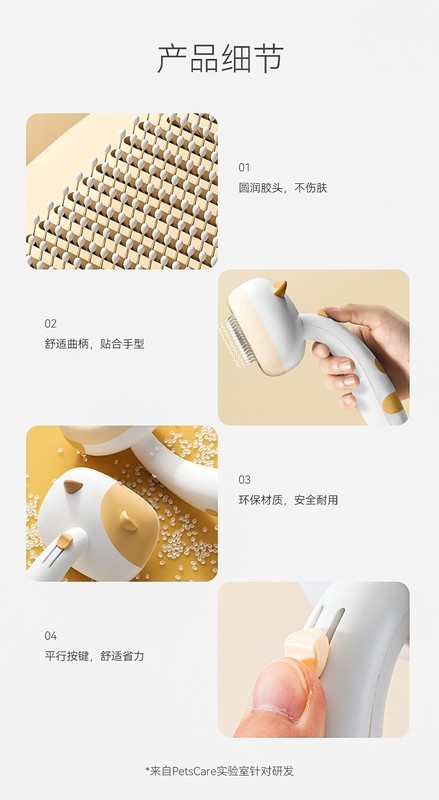 产品细节

01
圆润胶头，不伤肤

02
舒适曲柄，贴合手型

03
环保材质，安全耐用

04
平行按键，舒适省力

*来自PetsCare实验室针对研发