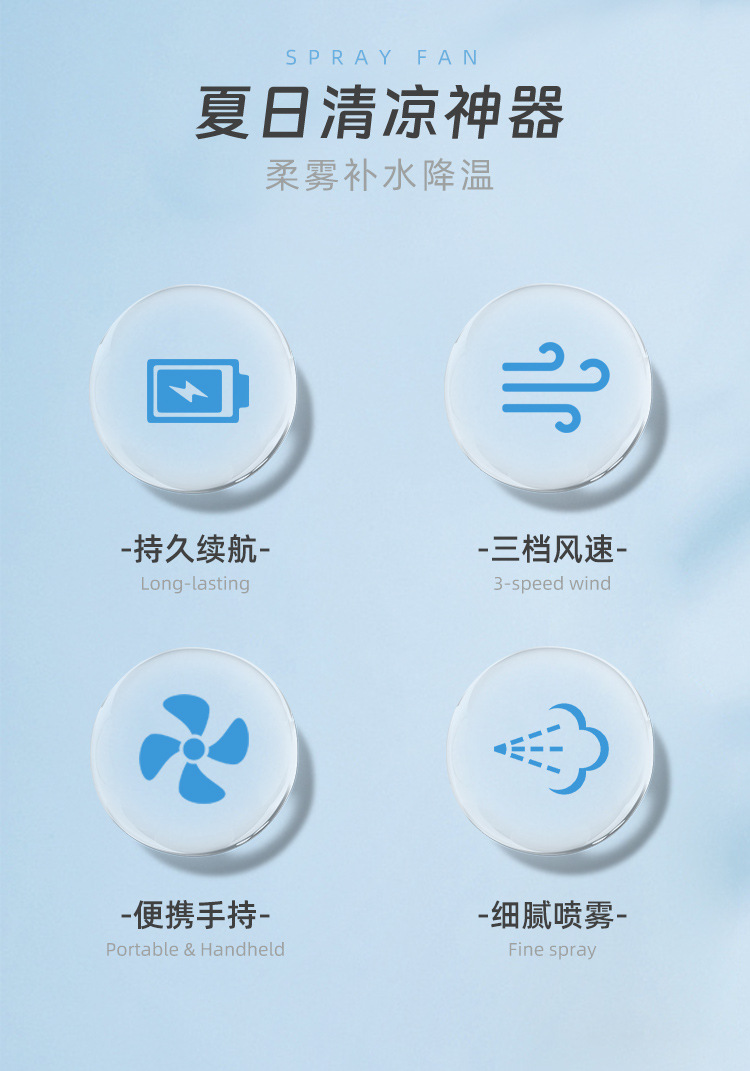 SPRAY FAN

夏日清凉神器

柔雾补水降温

-持久续航-
Long-lasting

-三档风速-
3-speed wind

-便携手持-
Portable & Handheld

-细腻喷雾-
Fine spray