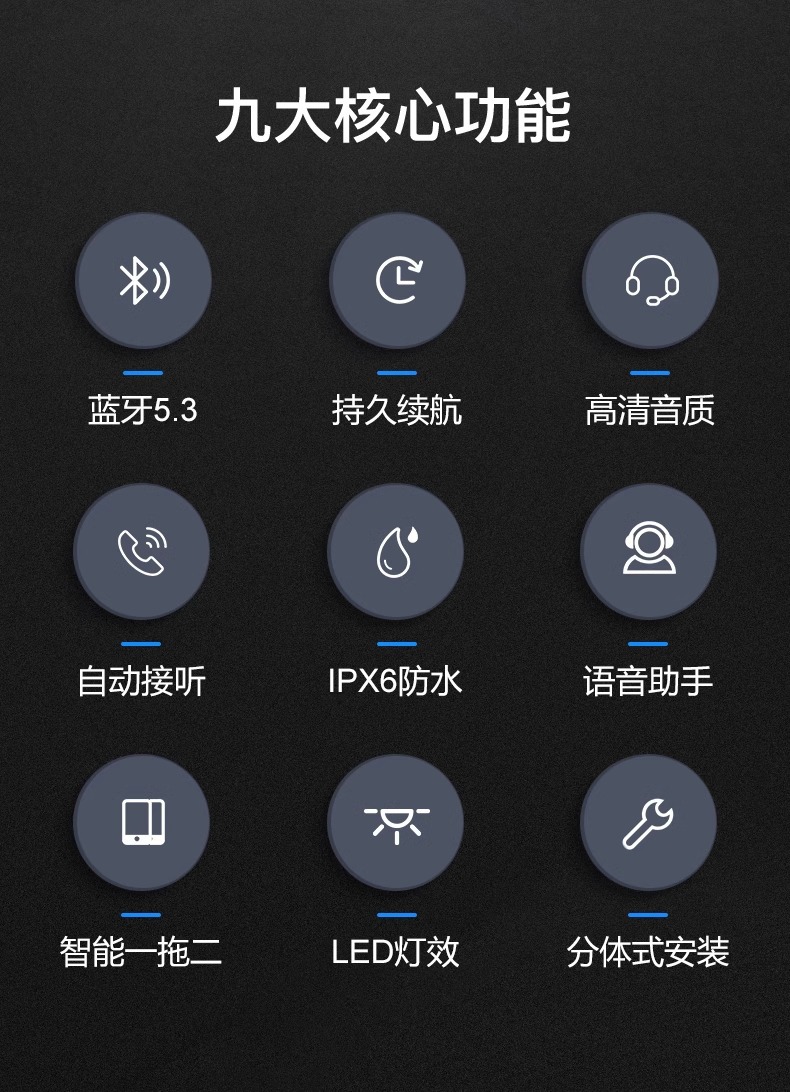 九大核心功能

蓝牙5.3

持久续航

高清音质

自动接听

IPX6防水

语音助手

智能一拖二

LED灯效

分体式安装