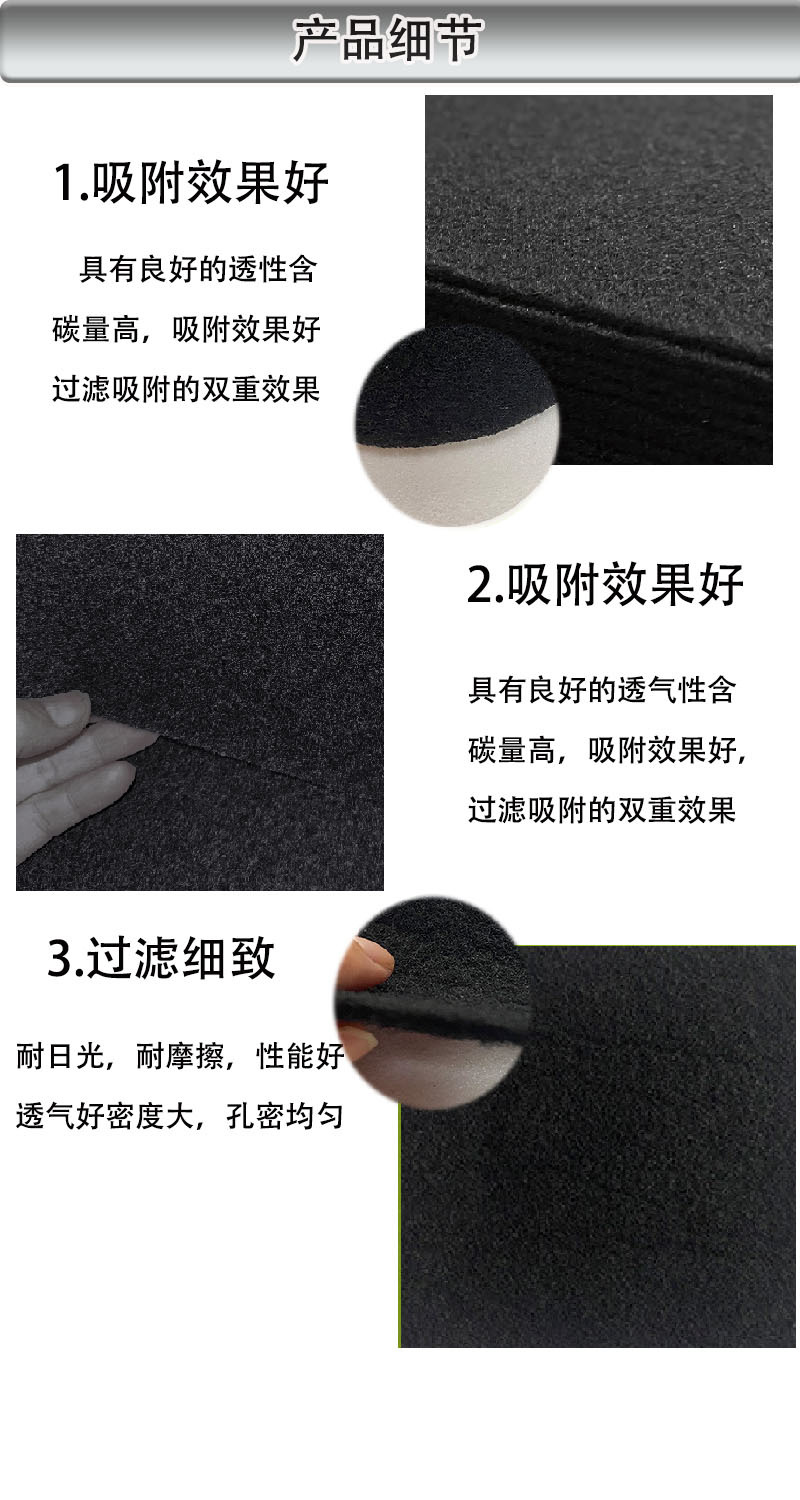 产品细节

1.吸附效果好

具有良好的透性含碳量高，吸附效果好过滤吸附的双重效果

2.吸附效果好

具有良好的透气性含碳量高，吸附效果好，过滤吸附的双重效果

3.过滤细致

耐日光，耐摩擦，性能好透气好密度大，孔密均匀